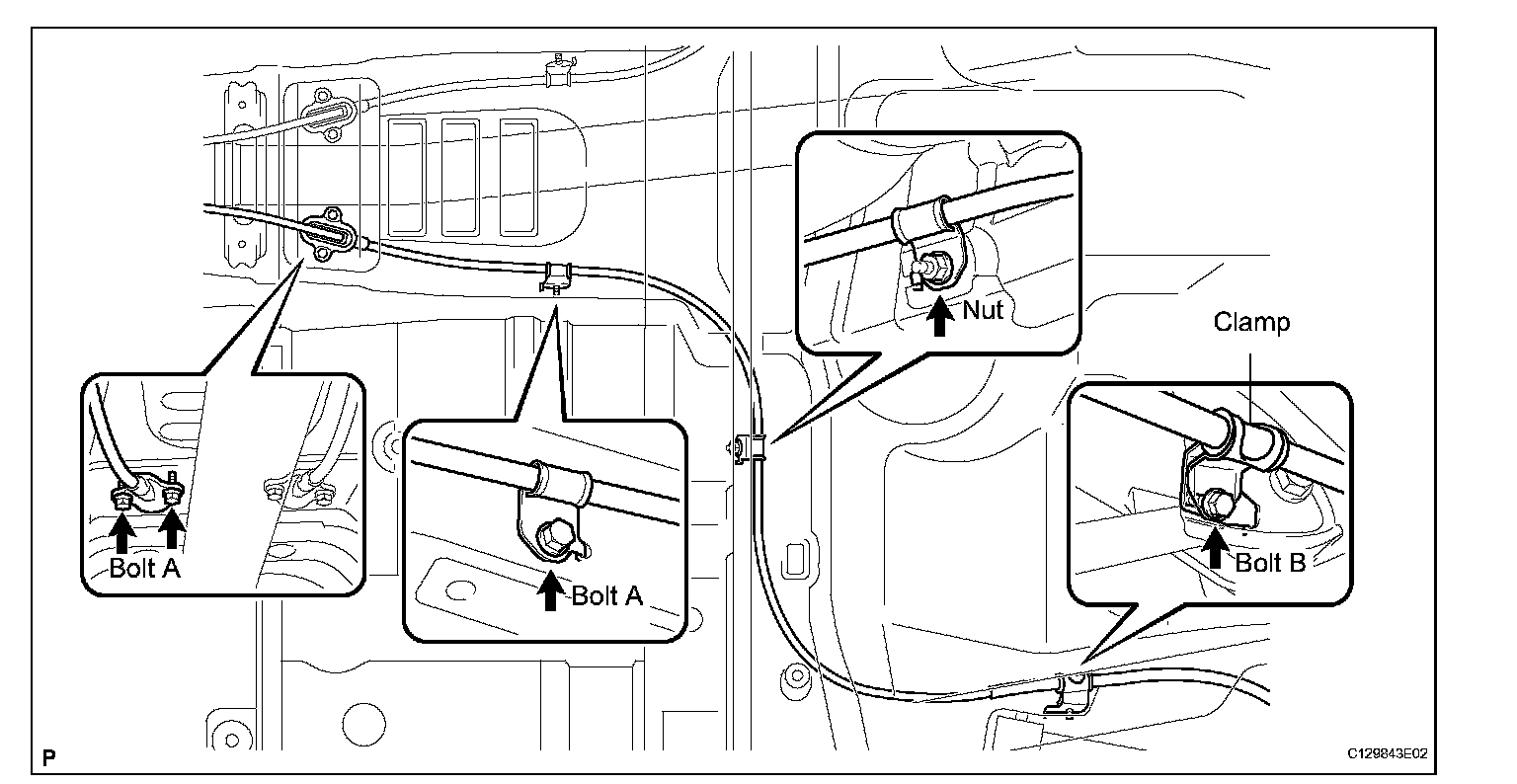 Nut

Clamp

Bolt A

Bolt A

Bolt B

P

C129843E02