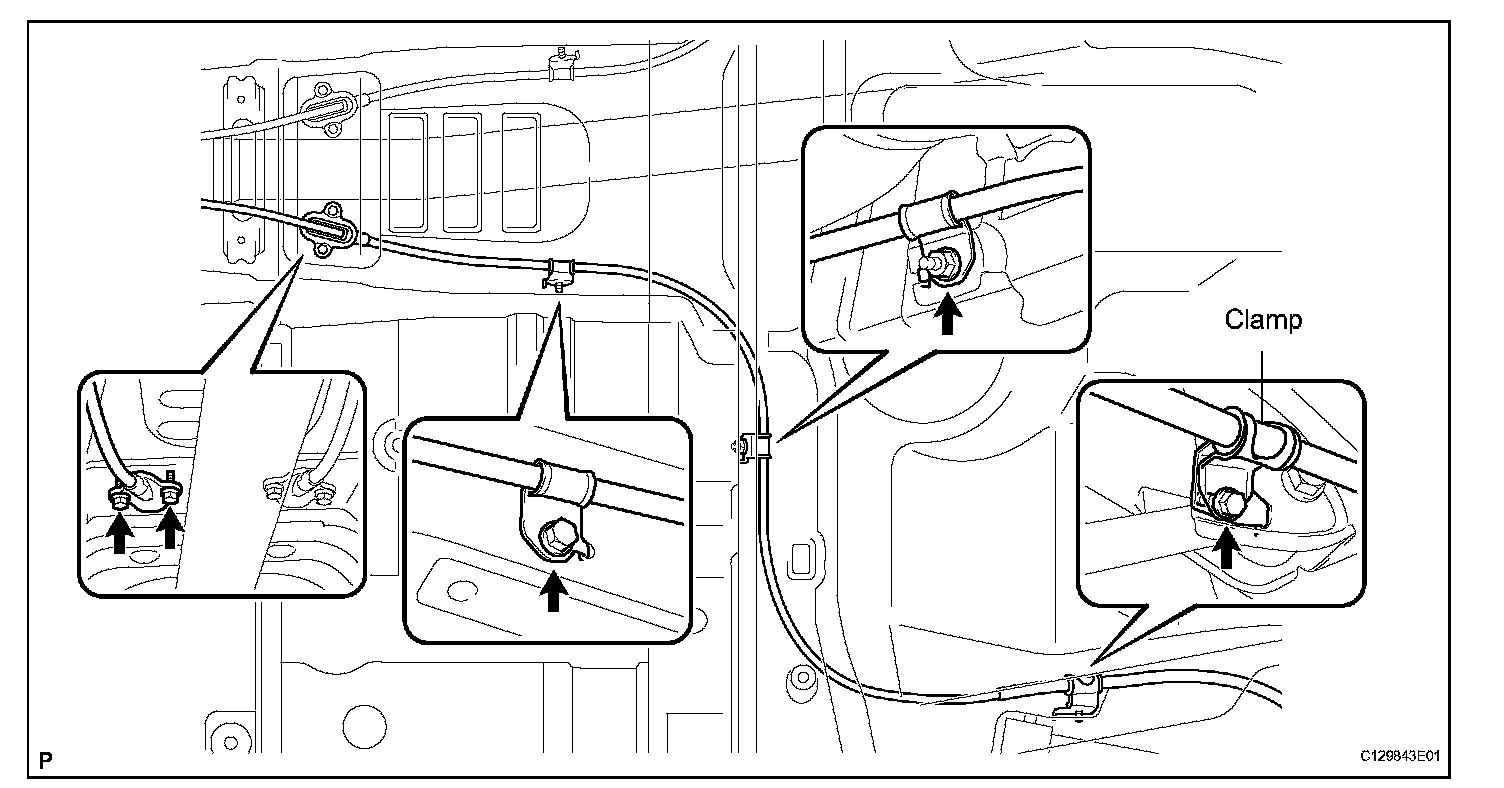 Clamp

P

C129843E01