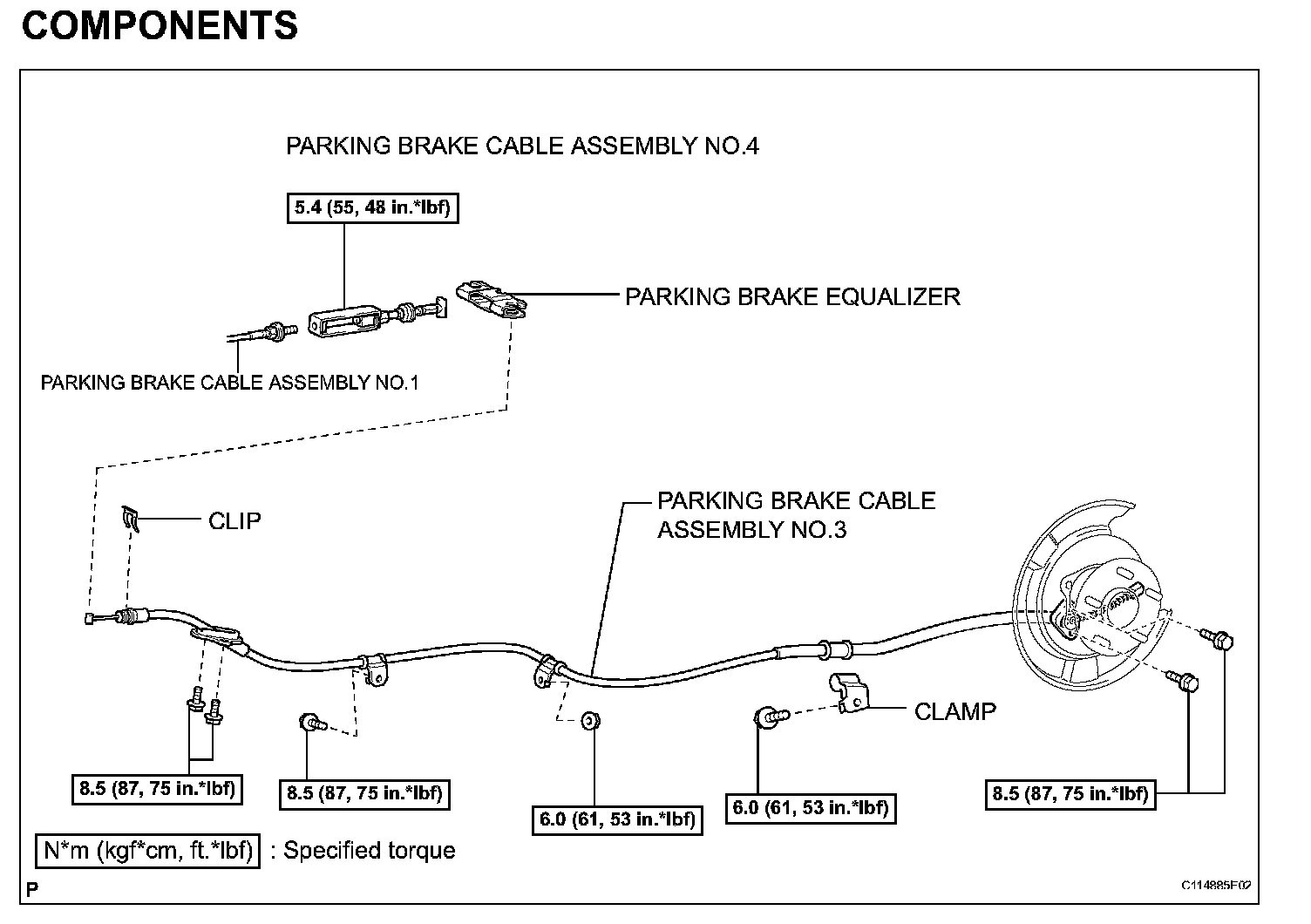 COMPONENTS

PARKING BRAKE CABLE ASSEMBLY NO.4

5.4 (55, 48 in.*lbf)

PARKING BRAKE EQUALIZER

PARKING BRAKE CABLE ASSEMBLY NO.1

CLIP

PARKING BRAKE CABLE ASSEMBLY NO.3

CLAMP

8.5 (87, 75 in.*lbf)

8.5 (87, 75 in.*lbf)

6.0 (61, 53 in.*lbf)

6.0 (61, 53 in.*lbf)

8.5 (87, 75 in.*lbf)

N*m (kgf*cm, ft.*lbf) : Specified torque

P

C114885E02