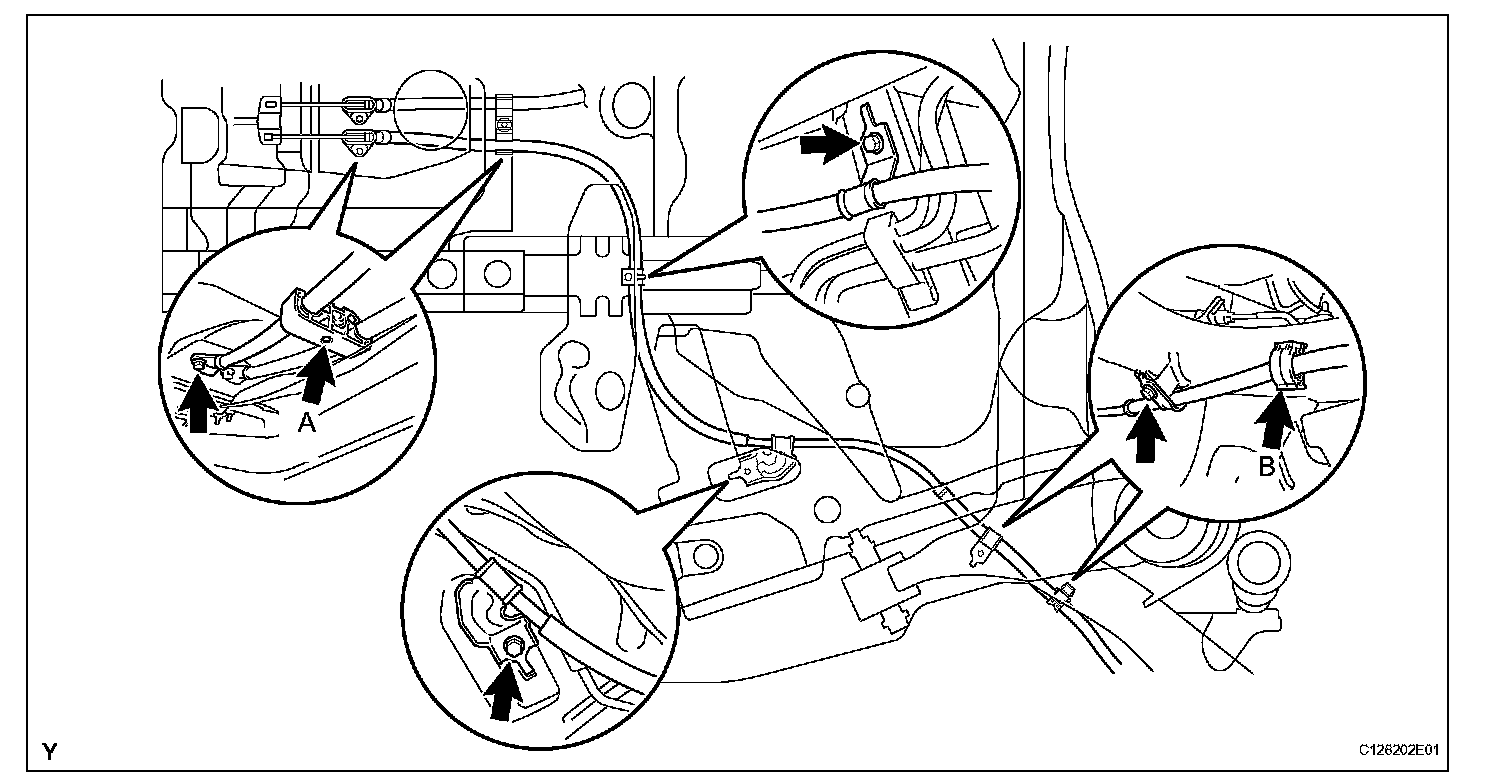 A

B

Y

C126202E01