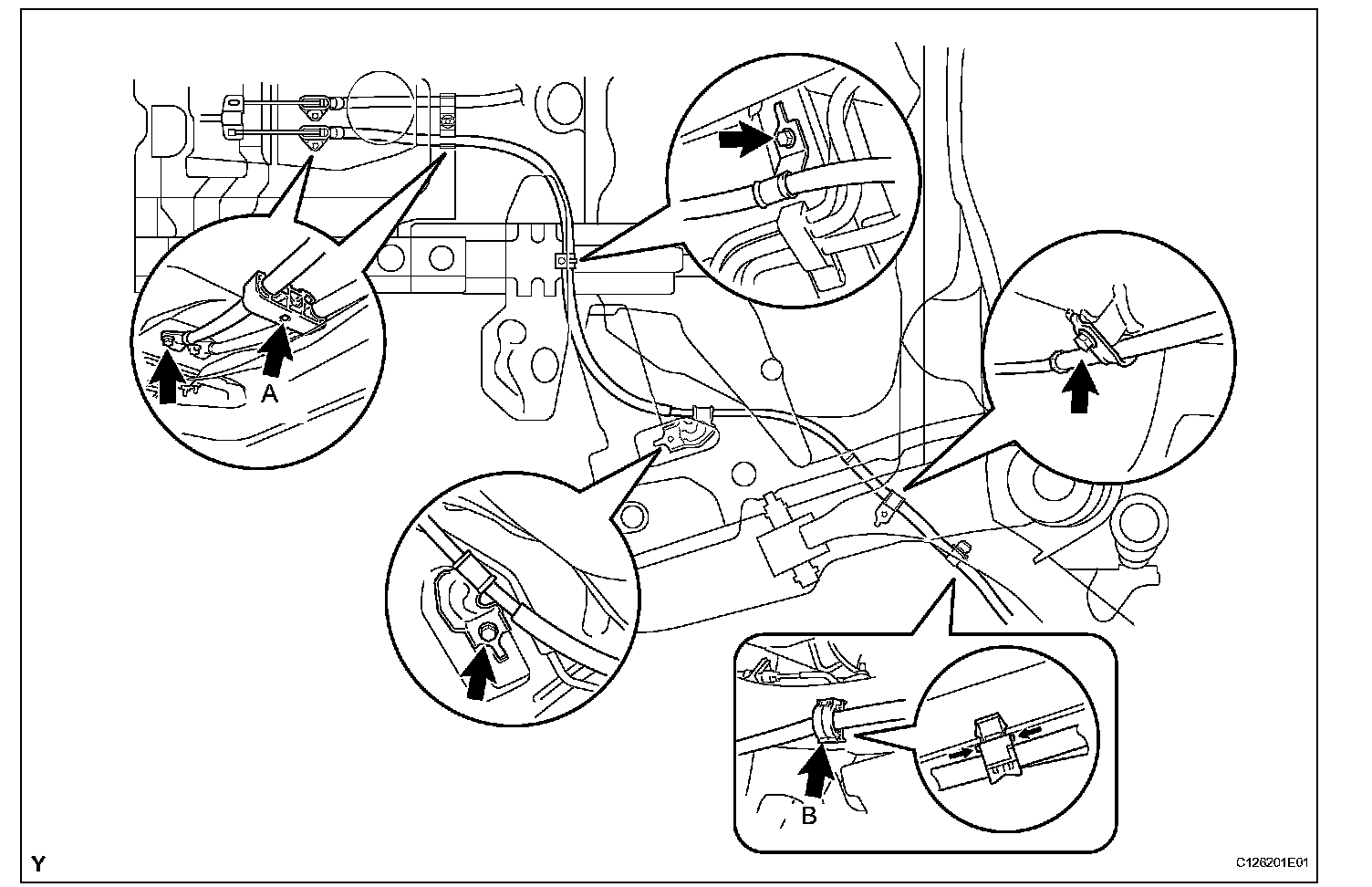 A

B

Y

C126201E01