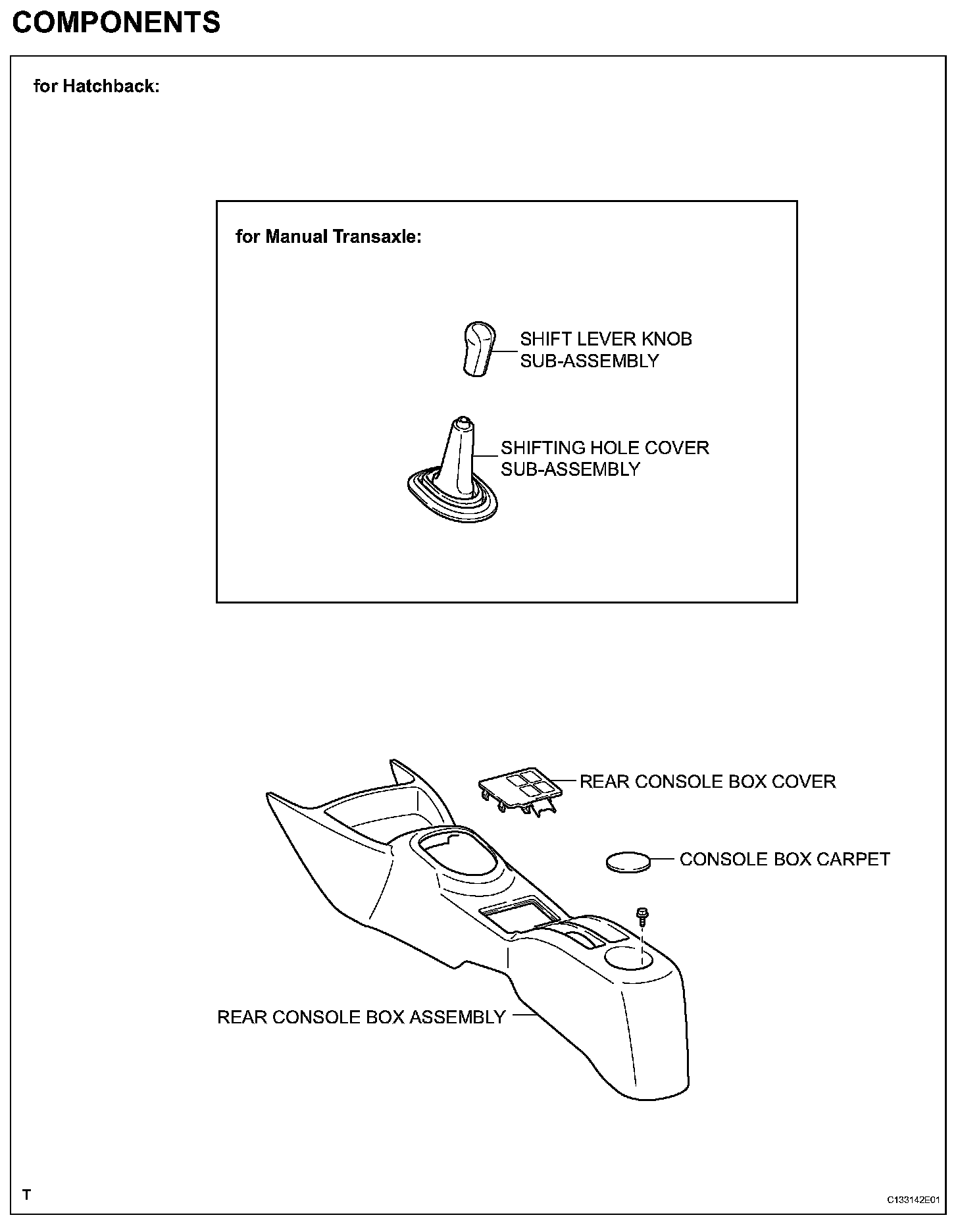 COMPONENTS

for Hatchback:

for Manual Transaxle:

SHIFT LEVER KNOB SUB-ASSEMBLY

SHIFTING HOLE COVER SUB-ASSEMBLY

REAR CONSOLE BOX COVER

CONSOLE BOX CARPET

REAR CONSOLE BOX ASSEMBLY

T

C133142E01