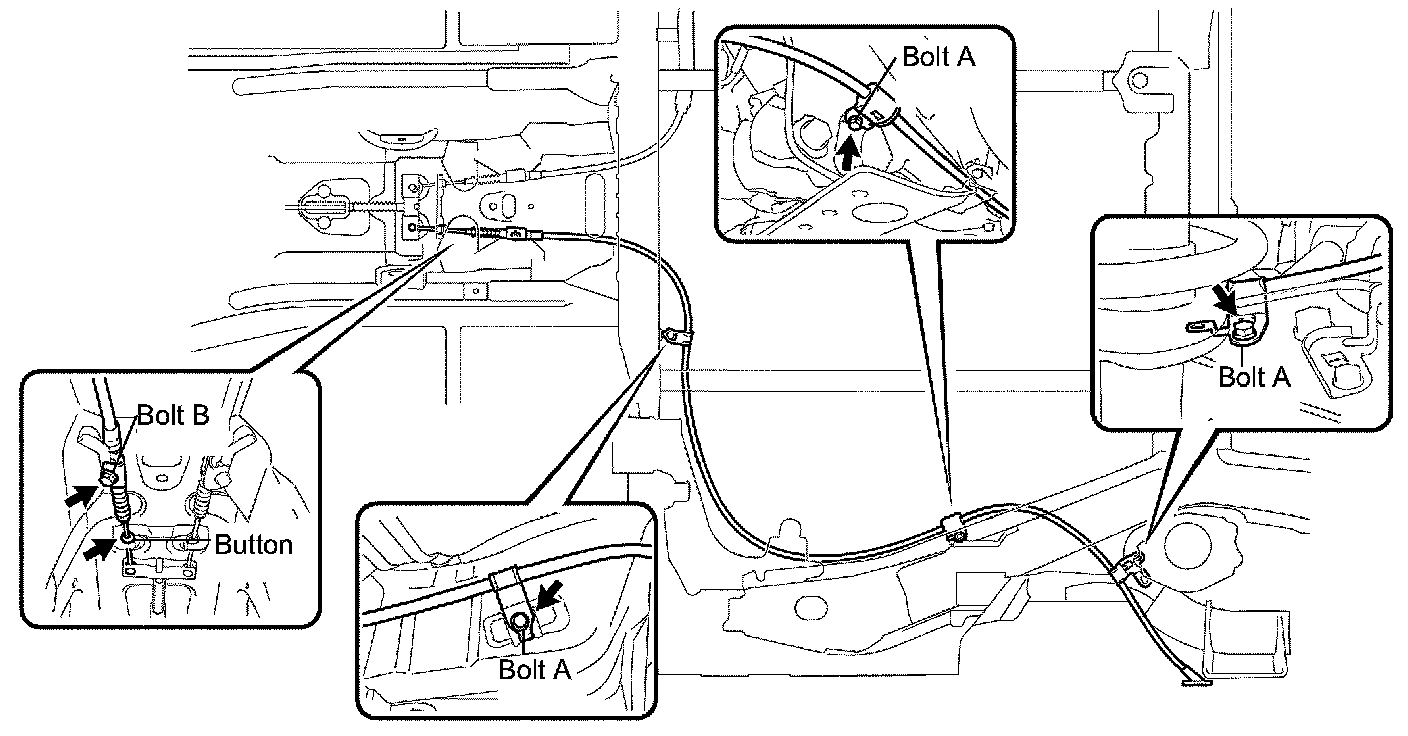 Bolt A

Bolt A

Bolt B

Button

Bolt A