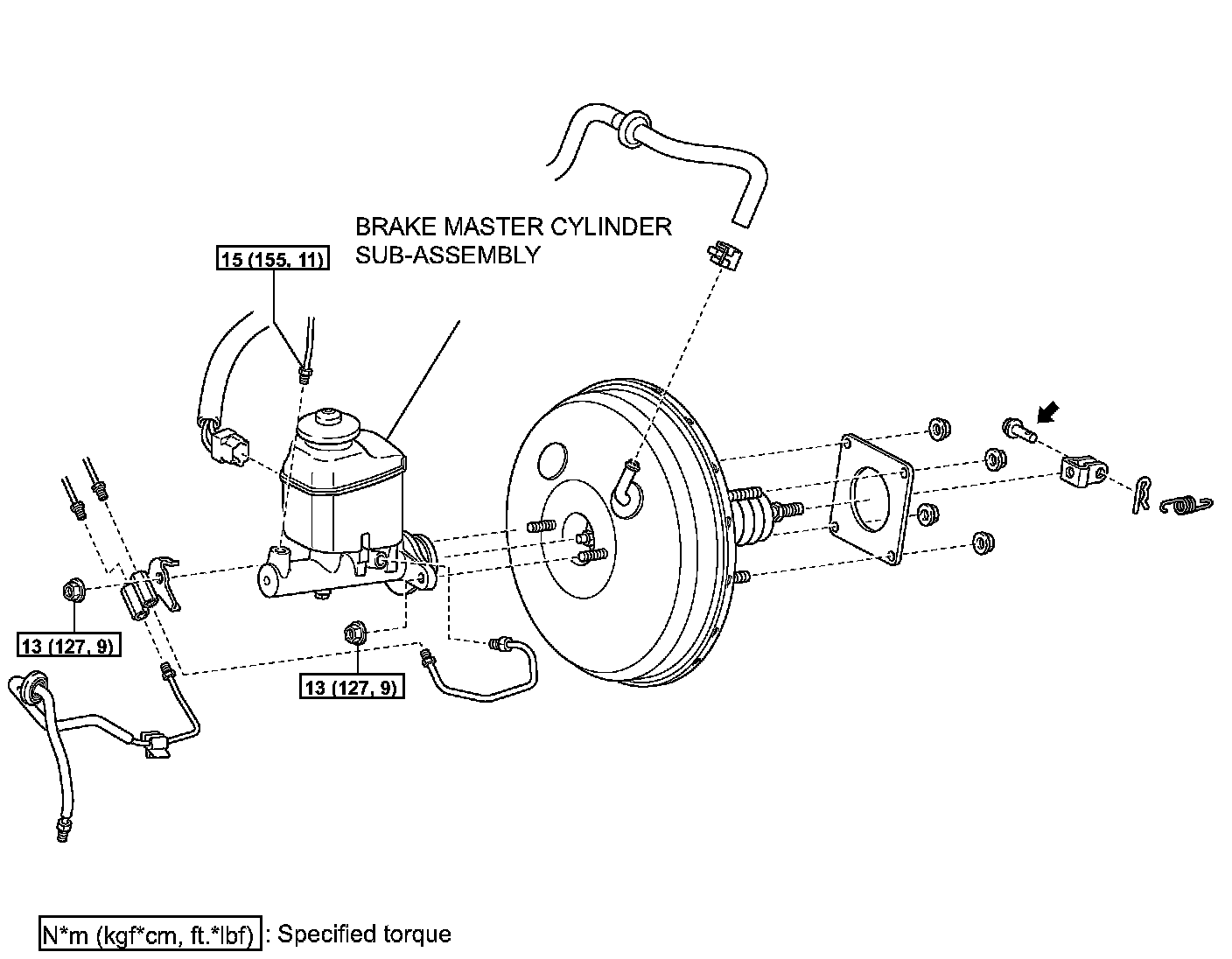 BRAKE MASTER CYLINDER SUB-ASSEMBLY

15 (155, 11)

13 (127, 9)

13 (127, 9)

N*m (kgf*cm, ft.*lbf) : Specified torque