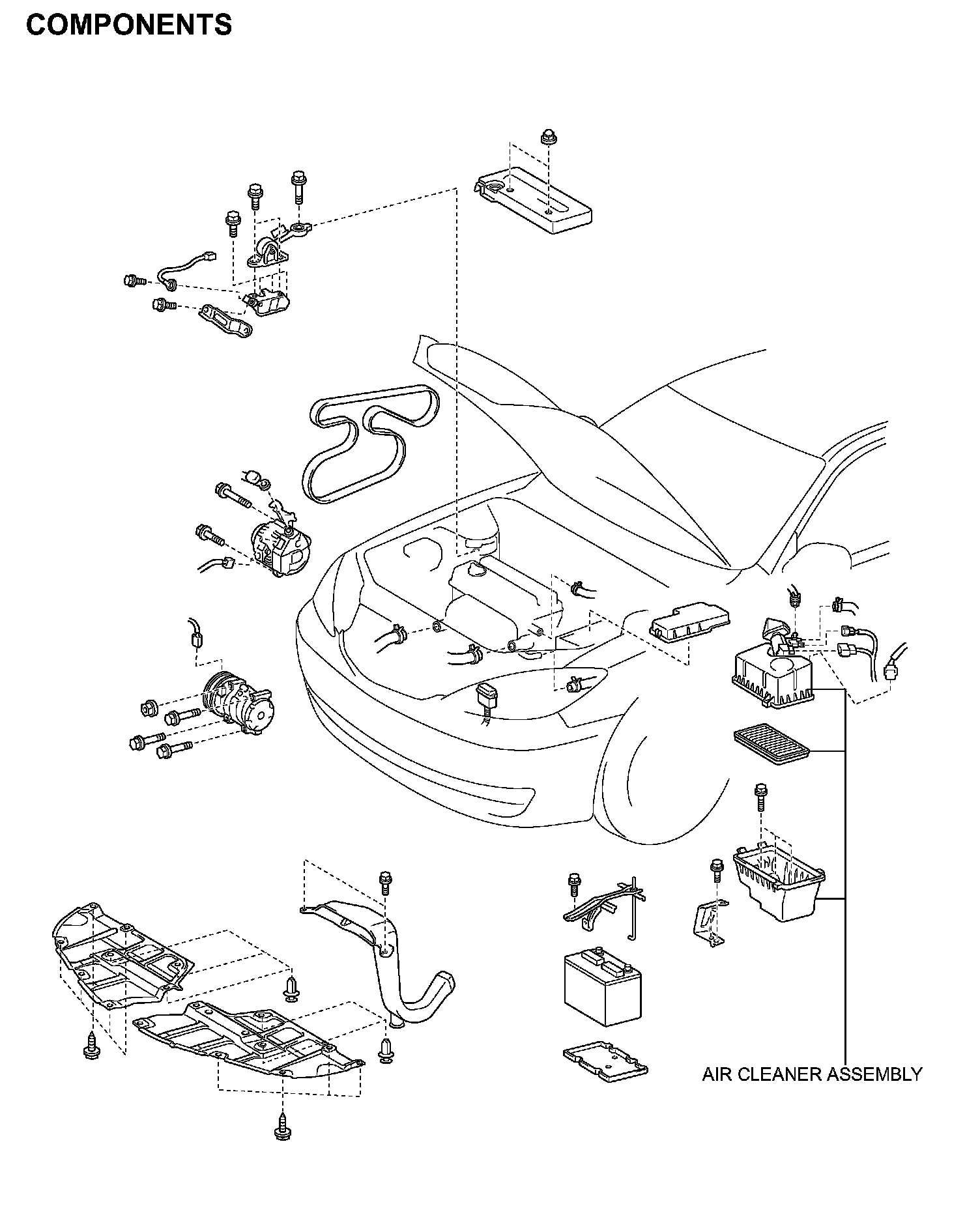 COMPONENTS

AIR CLEANER ASSEMBLY