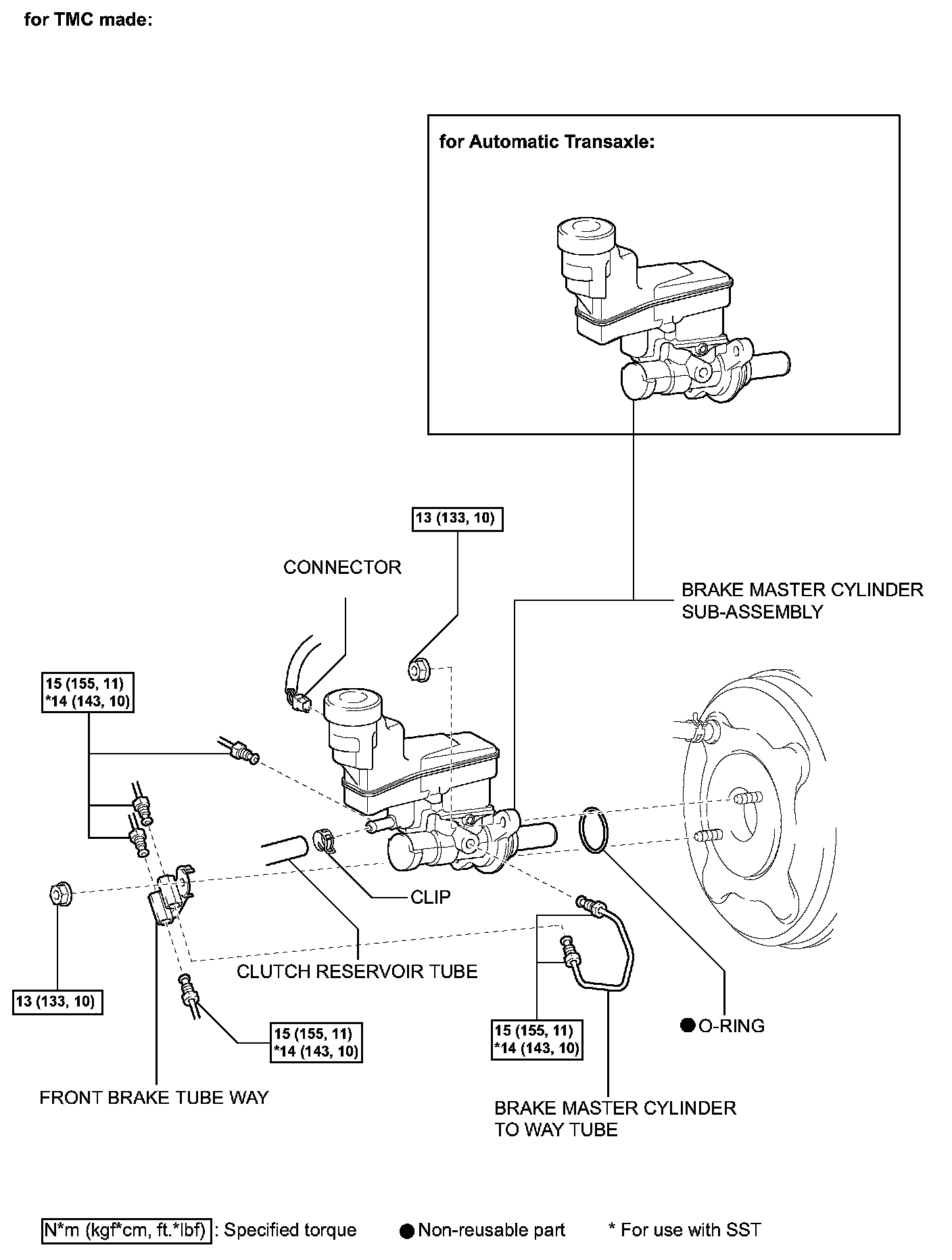 for TMC made:

for Automatic Transaxle:

13 (133, 10)

CONNECTOR

BRAKE MASTER CYLINDER SUB-ASSEMBLY

15 (155, 11)
*14 (143, 10)

CLIP

CLUTCH RESERVOIR TUBE

13 (133, 10)

15 (155, 11)
*14 (143, 10)

15 (155, 11)
*14 (143, 10)

● O-RING

FRONT BRAKE TUBE WAY

BRAKE MASTER CYLINDER TO WAY TUBE

N*m (kgf*cm, ft.*lbf) : Specified torque ● Non-reusable part * For use with SST