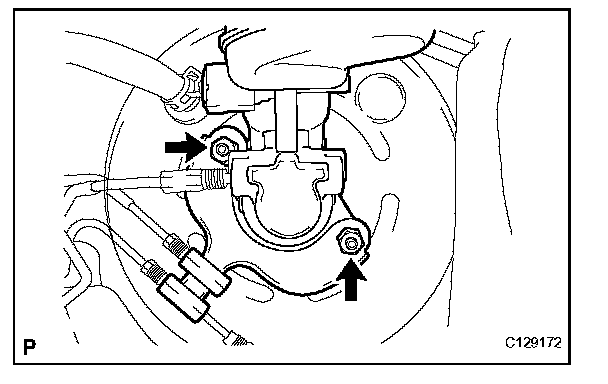 P

C129172