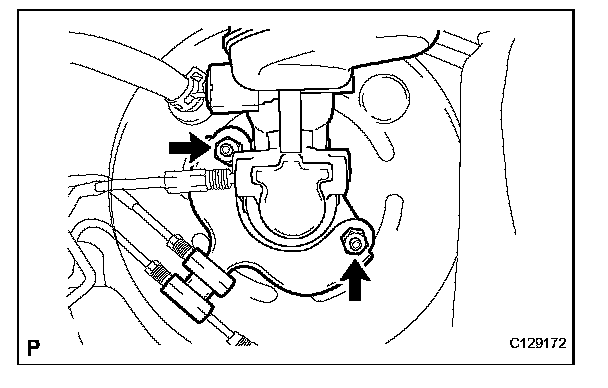 P

C129172