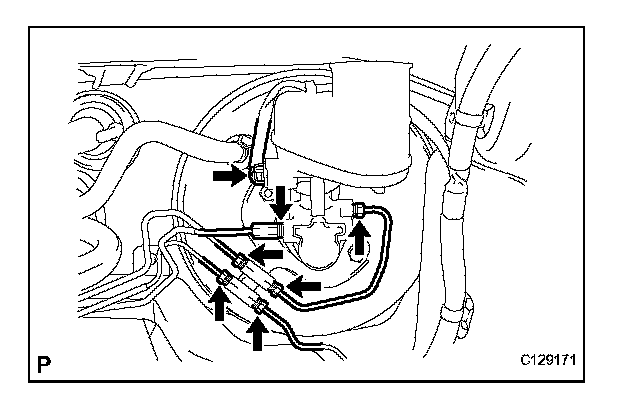 P

C129171