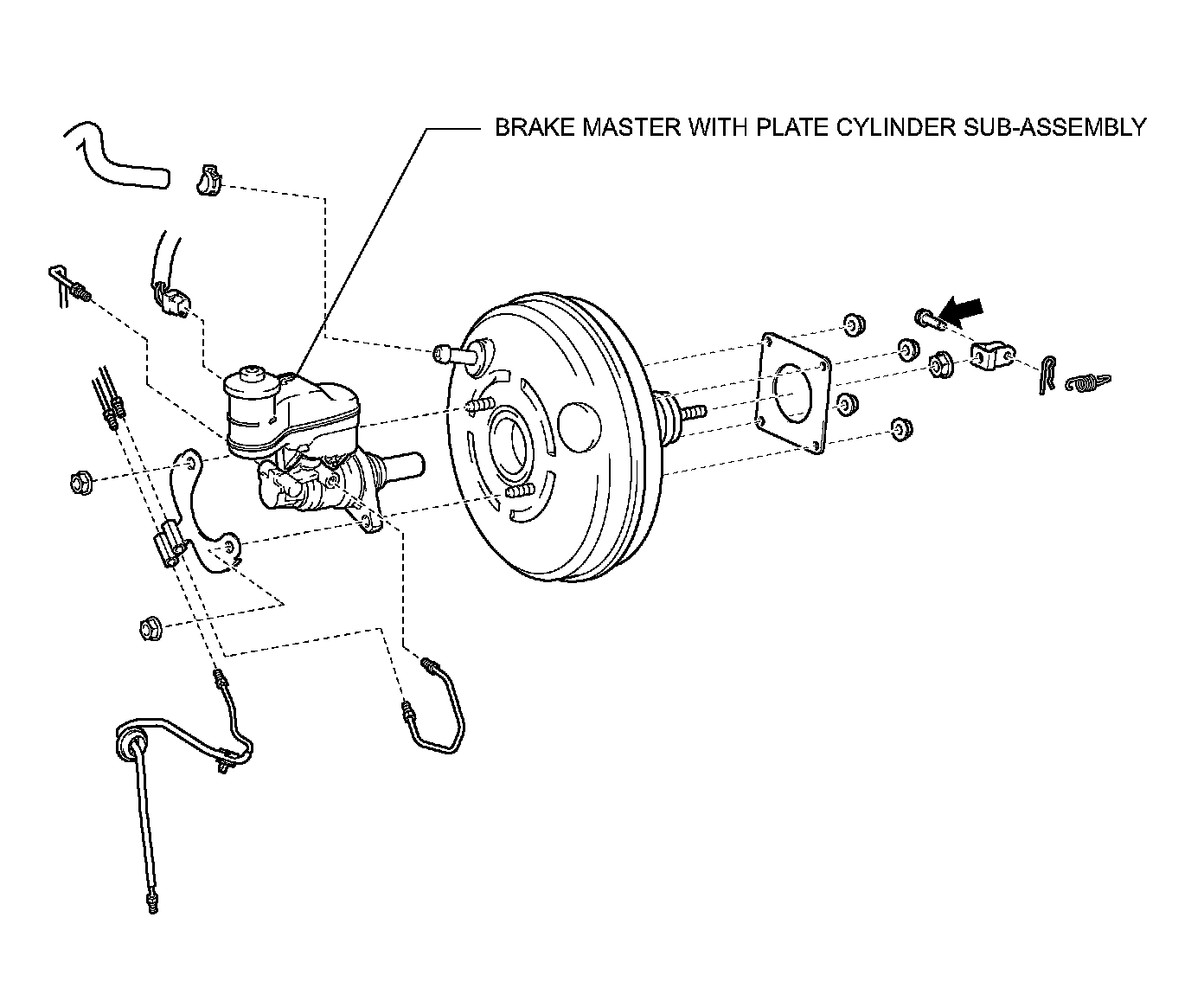 BRAKE MASTER WITH PLATE CYLINDER SUB-ASSEMBLY