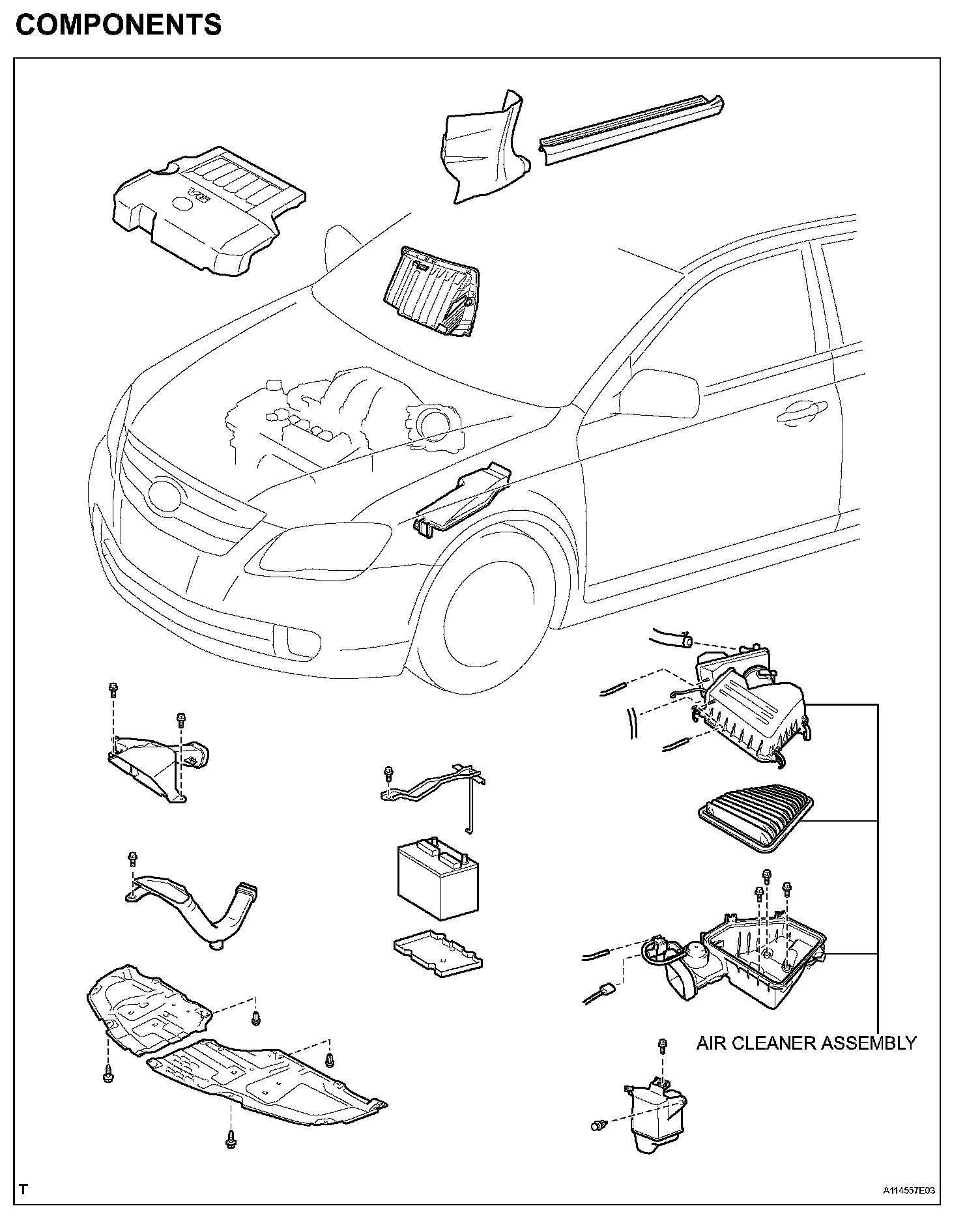 COMPONENTS

V6

AIR CLEANER ASSEMBLY

T

A114557E03