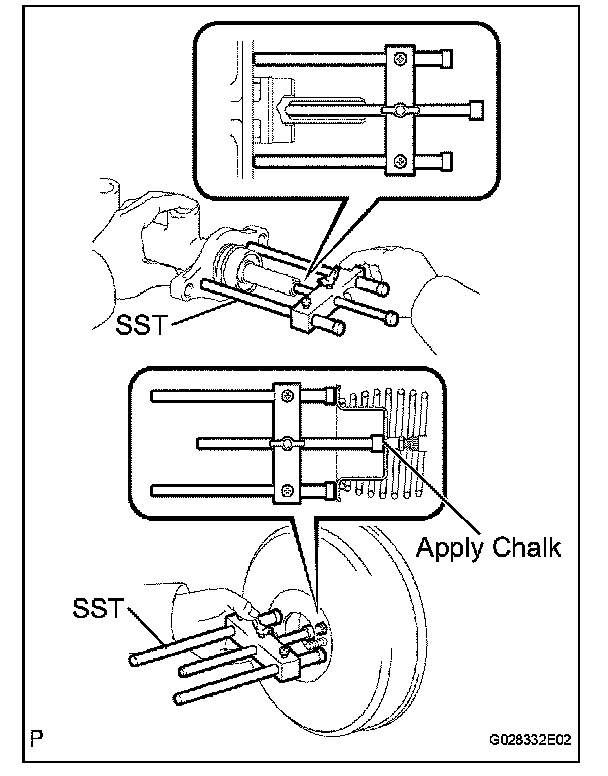 SST

Apply Chalk

SST

P

G028332E02