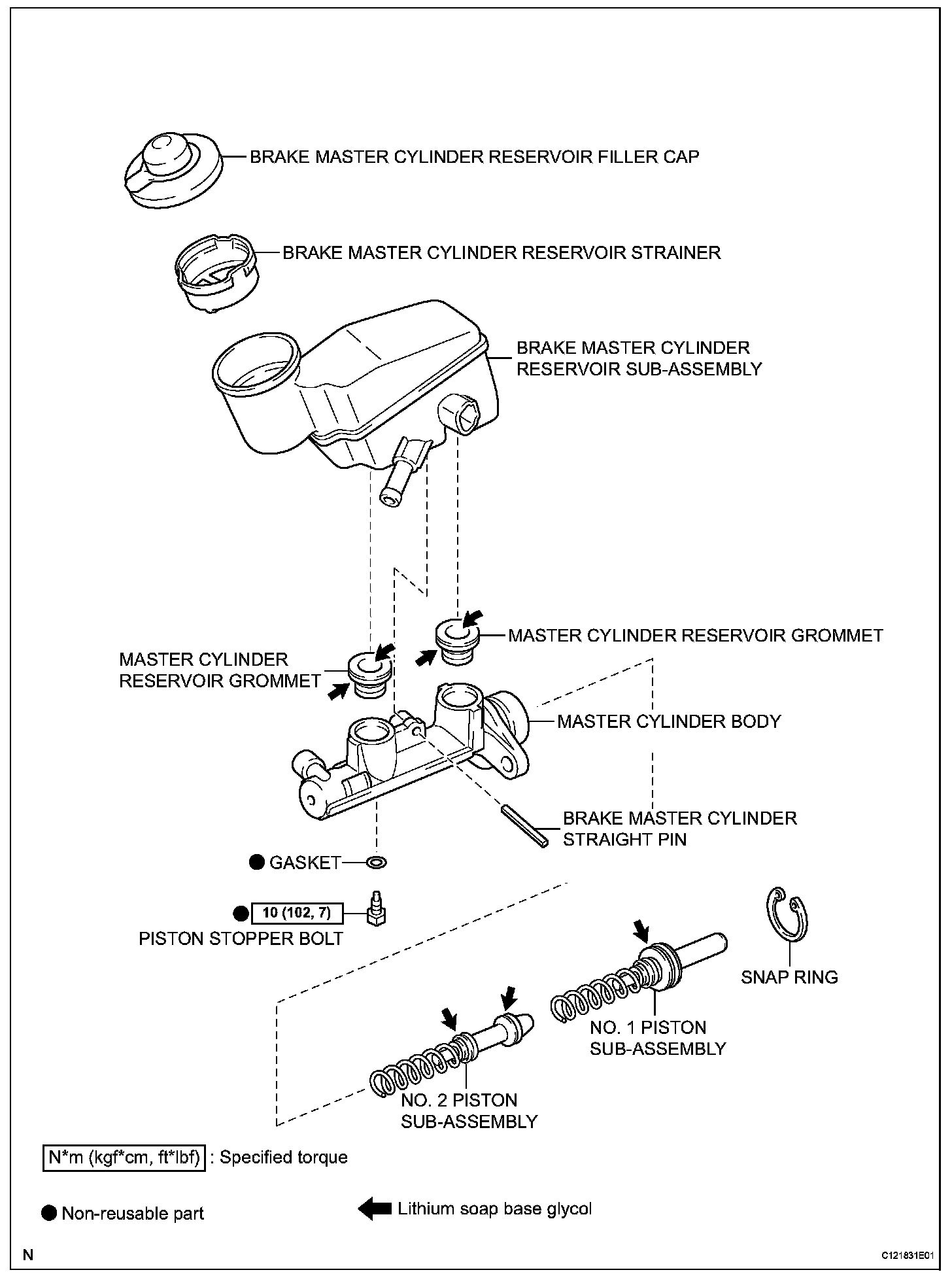 BRAKE MASTER CYLINDER RESERVOIR FILLER CAP

BRAKE MASTER CYLINDER RESERVOIR STRAINER

BRAKE MASTER CYLINDER RESERVOIR SUB-ASSEMBLY

MASTER CYLINDER RESERVOIR GROMMET

MASTER CYLINDER RESERVOIR GROMMET

MASTER CYLINDER BODY

BRAKE MASTER CYLINDER STRAIGHT PIN

GASKET

10 (102, 7)

PISTON STOPPER BOLT

SNAP RING

NO. 1 PISTON SUB-ASSEMBLY

NO. 2 PISTON SUB-ASSEMBLY

N*m (kgf*cm, ft*lbf) : Specified torque

Non-reusable part

Lithium soap base glycol

N

C121831E01