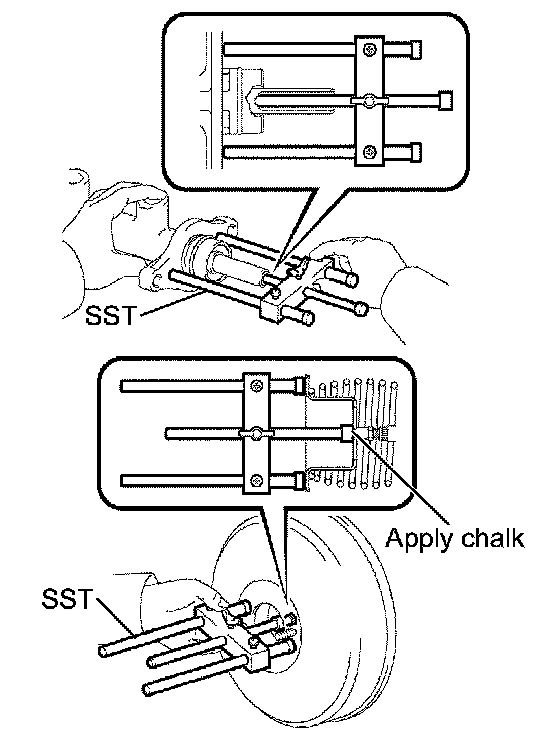 SST

Apply chalk

SST