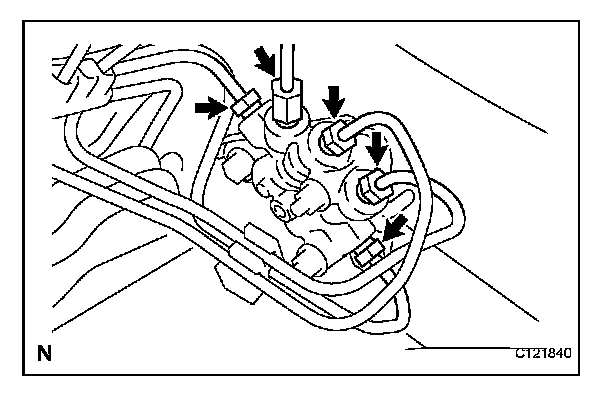 N

C121840