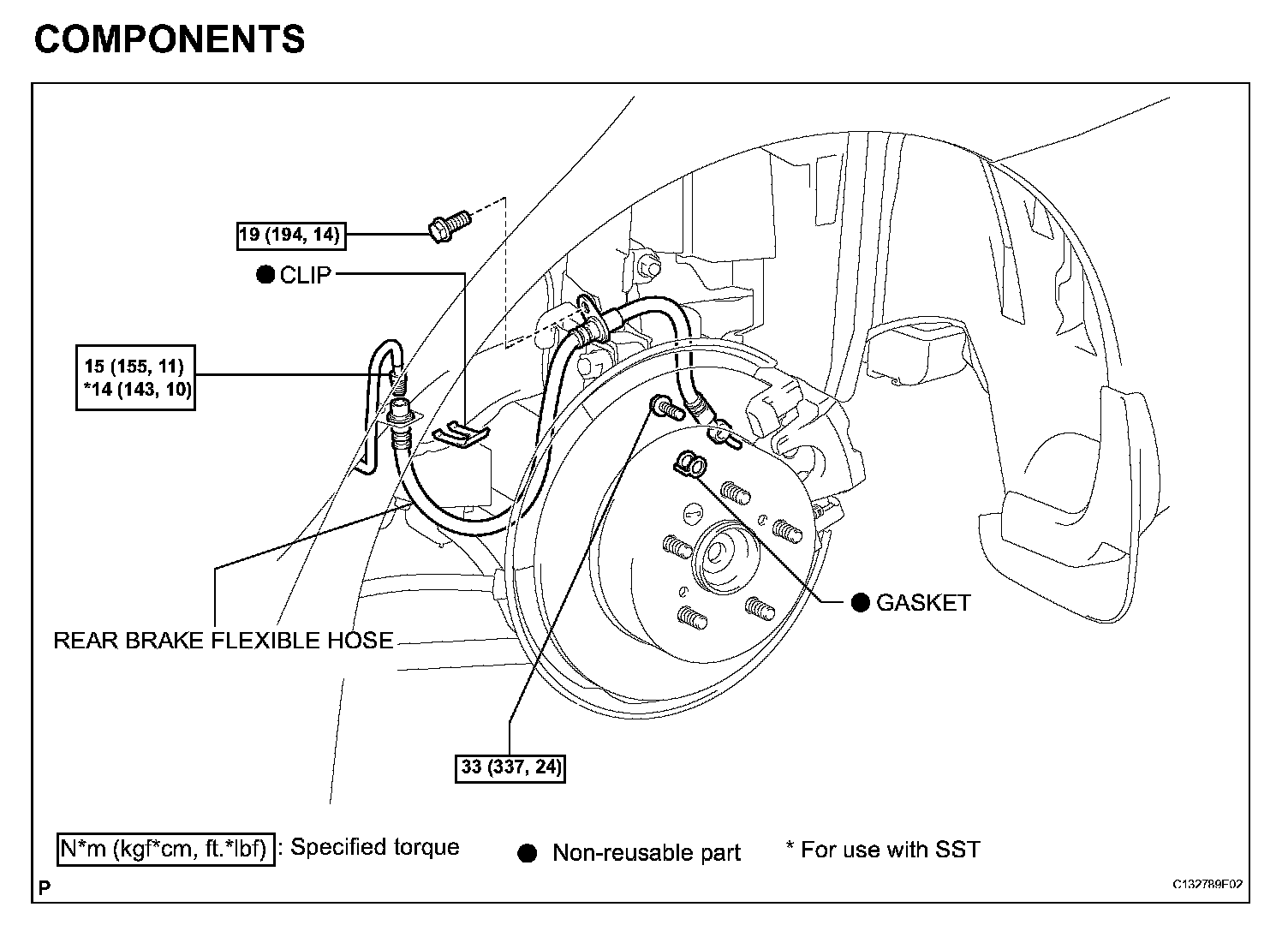 COMPONENTS

19 (194, 14)

● CLIP

15 (155, 11)
*14 (143, 10)

● GASKET

REAR BRAKE FLEXIBLE HOSE

33 (337, 24)

N*m (kgf*cm, ft.*lbf) : Specified torque ● Non-reusable part * For use with SST

P

C132789E02