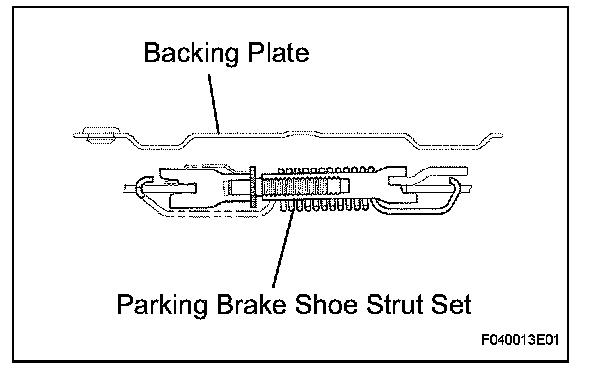 Backing Plate

Parking Brake Shoe Strut Set

F040013E01