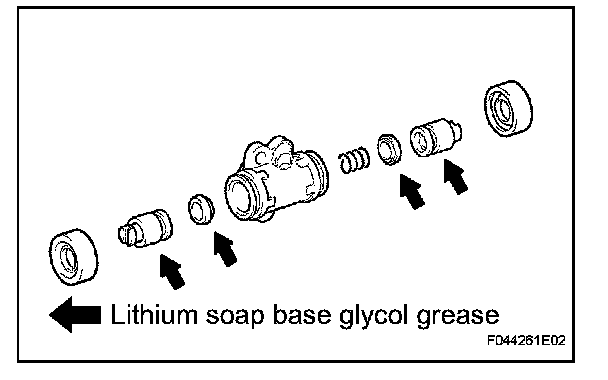 Lithium soap base glycol grease

F044261E02