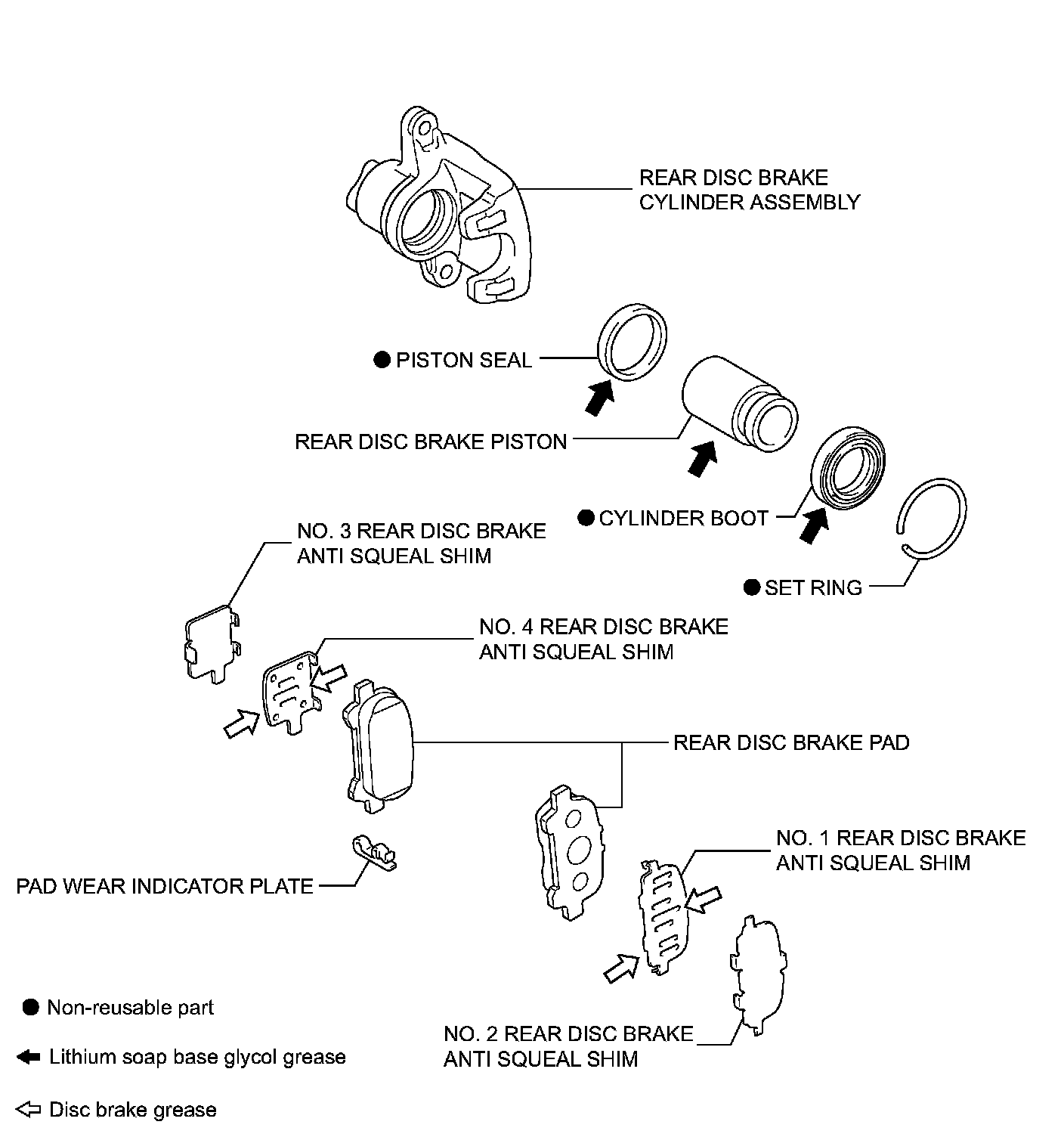 REAR DISC BRAKE CYLINDER ASSEMBLY

● PISTON SEAL

REAR DISC BRAKE PISTON

● CYLINDER BOOT

● SET RING

NO. 3 REAR DISC BRAKE ANTI SQUEAL SHIM

NO. 4 REAR DISC BRAKE ANTI SQUEAL SHIM

REAR DISC BRAKE PAD

PAD WEAR INDICATOR PLATE

NO. 1 REAR DISC BRAKE ANTI SQUEAL SHIM

NO. 2 REAR DISC BRAKE ANTI SQUEAL SHIM

● Non-reusable part

Lithium soap base glycol grease

Disc brake grease