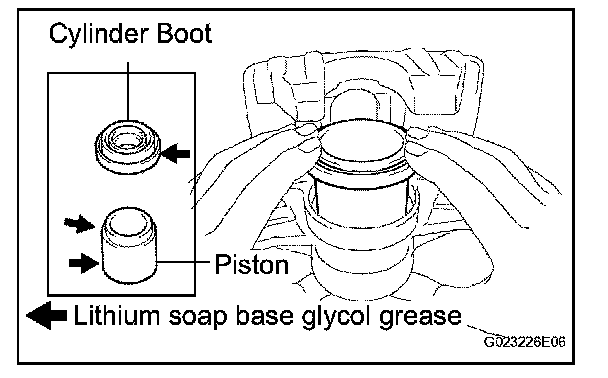 Cylinder Boot

Piston

Lithium soap base glycol grease

G023226E06