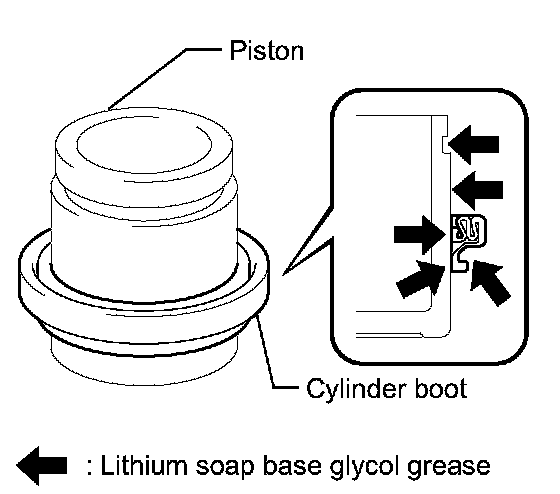 Piston

Cylinder boot

: Lithium soap base glycol grease