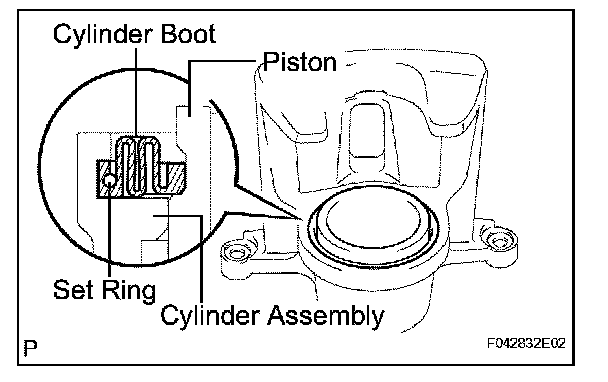 Cylinder Boot
Piston
Set Ring
Cylinder Assembly
P
F042832E02