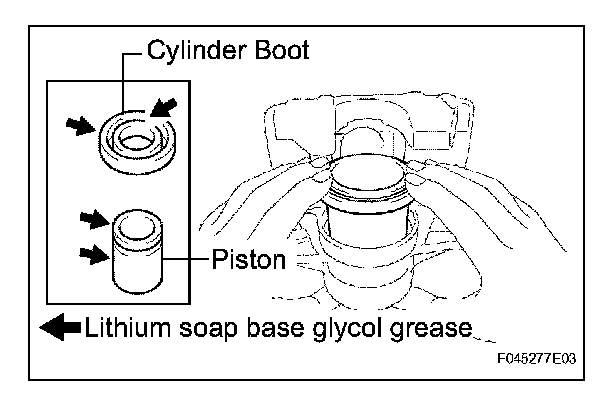 Cylinder Boot

Piston

Lithium soap base glycol grease

F045277E03