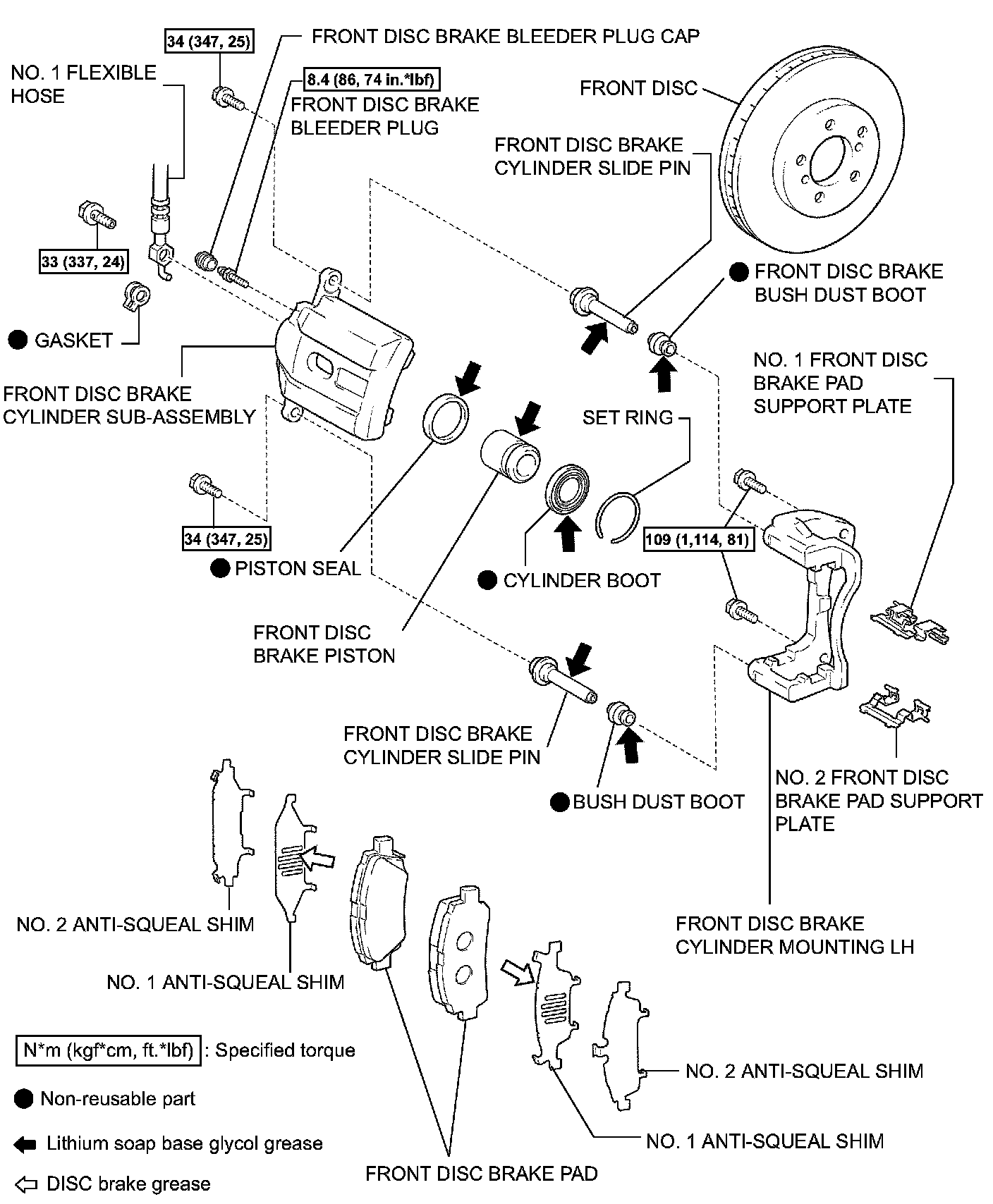 34 (347, 25)

FRONT DISC BRAKE BLEEDER PLUG CAP

NO. 1 FLEXIBLE HOSE

8.4 (86, 74 in.*lbf)

FRONT DISC BRAKE BLEEDER PLUG

FRONT DISC

FRONT DISC BRAKE CYLINDER SLIDE PIN

33 (337, 24)

FRONT DISC BRAKE BUSH DUST BOOT

GASKET

NO. 1 FRONT DISC BRAKE PAD SUPPORT PLATE

FRONT DISC BRAKE CYLINDER SUB-ASSEMBLY

SET RING

34 (347, 25)

109 (1,114, 81)

PISTON SEAL

CYLINDER BOOT

FRONT DISC BRAKE PISTON

FRONT DISC BRAKE CYLINDER SLIDE PIN

BUSH DUST BOOT

NO. 2 FRONT DISC BRAKE PAD SUPPORT PLATE

NO. 2 ANTI-SQUEAL SHIM

FRONT DISC BRAKE CYLINDER MOUNTING LH

NO. 1 ANTI-SQUEAL SHIM

N*m (kgf*cm, ft.*lbf) : Specified torque

NO. 2 ANTI-SQUEAL SHIM

Non-reusable part

Lithium soap base glycol grease

NO. 1 ANTI-SQUEAL SHIM

DISC brake grease

FRONT DISC BRAKE PAD