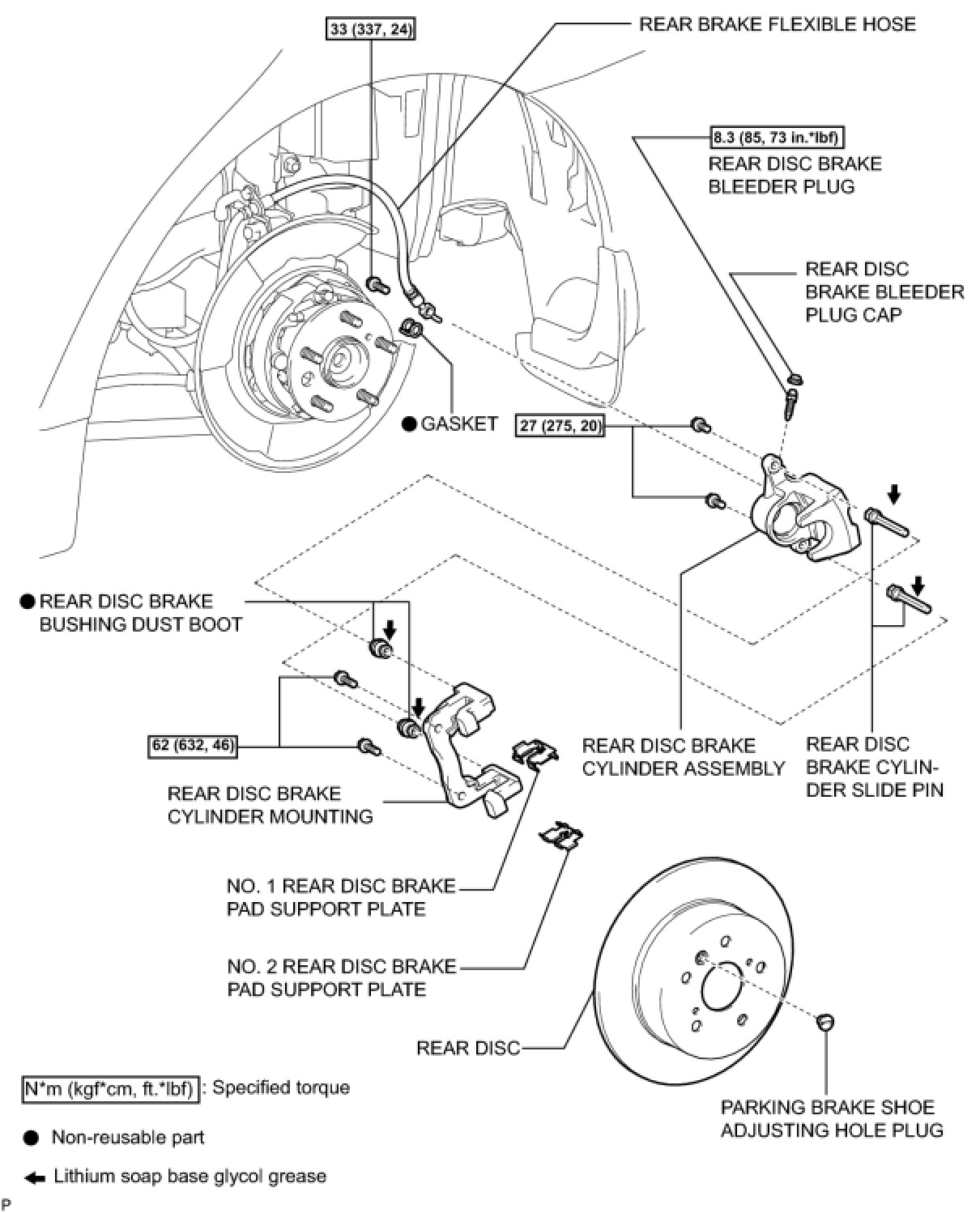 33 (337, 24)

REAR BRAKE FLEXIBLE HOSE

8.3 (85, 73 in.*lbf)

REAR DISC BRAKE BLEEDER PLUG

REAR DISC BRAKE BLEEDER PLUG CAP

● GASKET

27 (275, 20)

● REAR DISC BRAKE BUSHING DUST BOOT

62 (632, 46)

REAR DISC BRAKE CYLINDER MOUNTING

REAR DISC BRAKE CYLINDER ASSEMBLY

REAR DISC BRAKE CYLINDER SLIDE PIN

NO. 1 REAR DISC BRAKE PAD SUPPORT PLATE

NO. 2 REAR DISC BRAKE PAD SUPPORT PLATE

REAR DISC

PARKING BRAKE SHOE ADJUSTING HOLE PLUG

N*m (kgf*cm, ft.*lbf) : Specified torque

● Non-reusable part

← Lithium soap base glycol grease

P