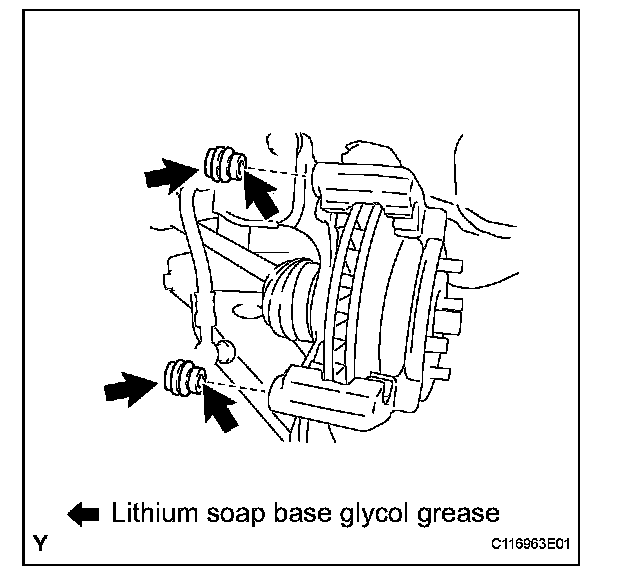 Lithium soap base glycol grease

Y

C116963E01