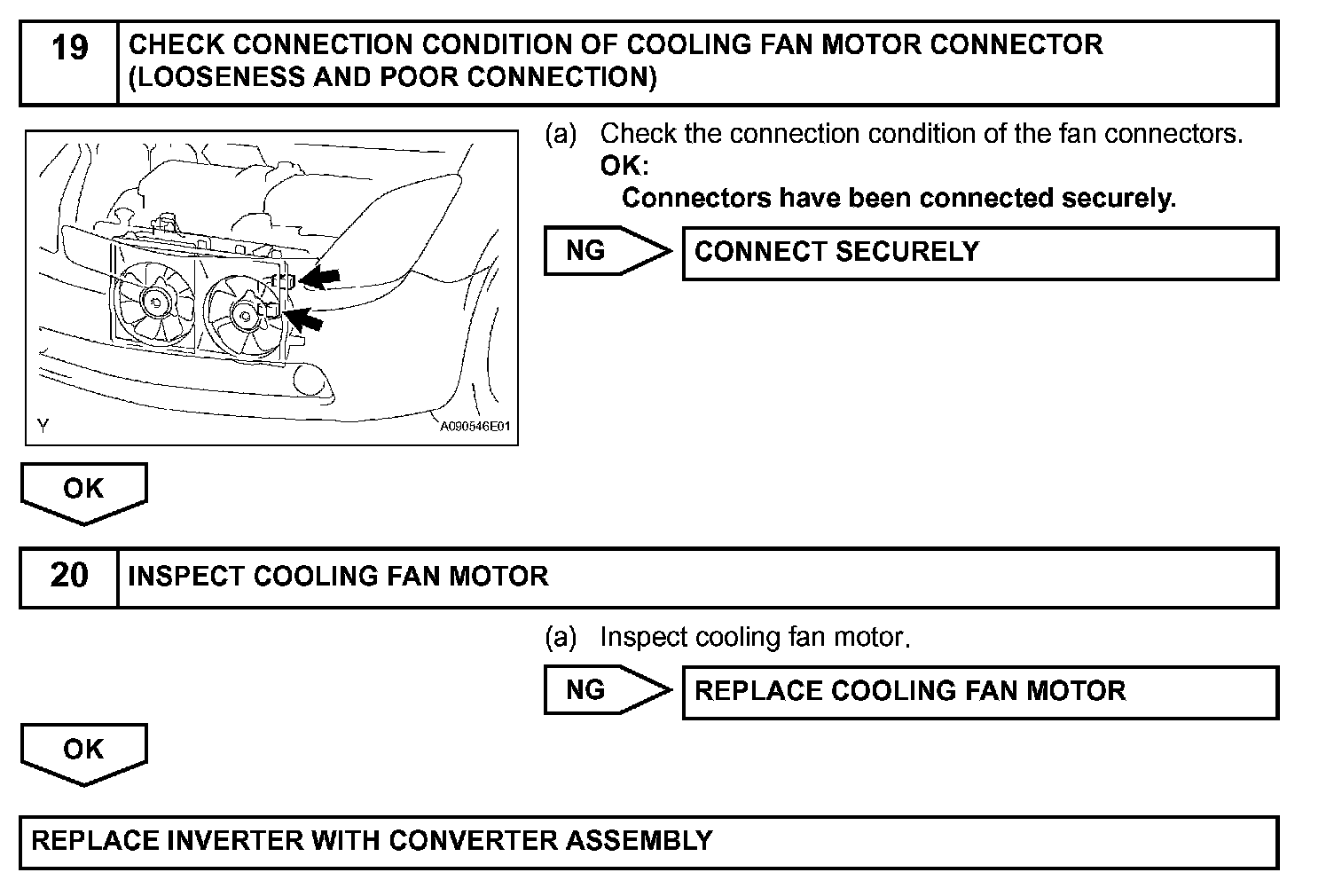 19 CHECK CONNECTION CONDITION OF COOLING FAN MOTOR CONNECTOR (LOOSENESS AND POOR CONNECTION)

Y A090546E01

(a) Check the connection condition of the fan connectors.
OK:
Connectors have been connected securely.

NG CONNECT SECURELY

OK

20 INSPECT COOLING FAN MOTOR

(a) Inspect cooling fan motor.

NG REPLACE COOLING FAN MOTOR

OK

REPLACE INVERTER WITH CONVERTER ASSEMBLY