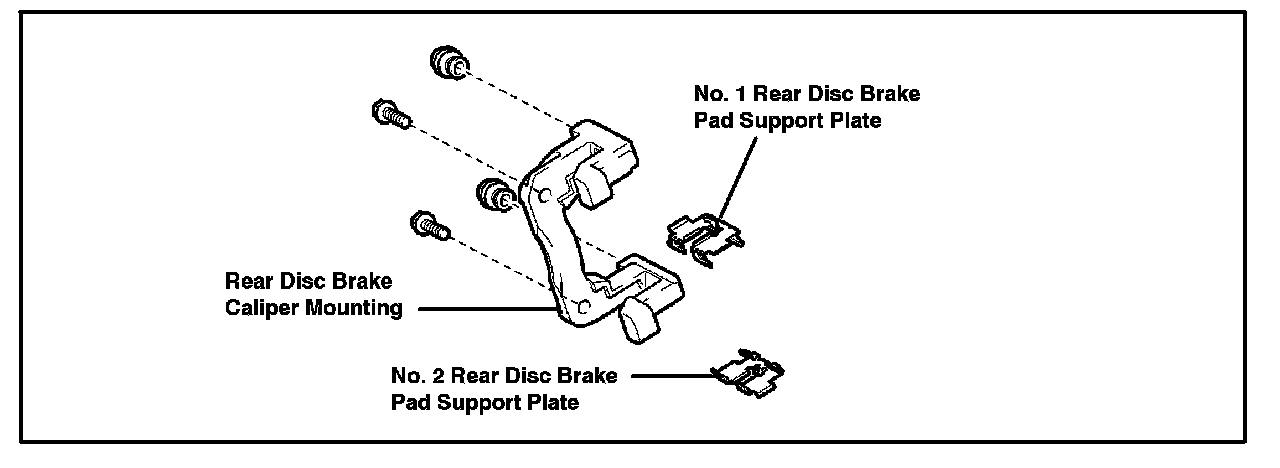 No. 1 Rear Disc Brake Pad Support Plate

Rear Disc Brake Caliper Mounting

No. 2 Rear Disc Brake Pad Support Plate