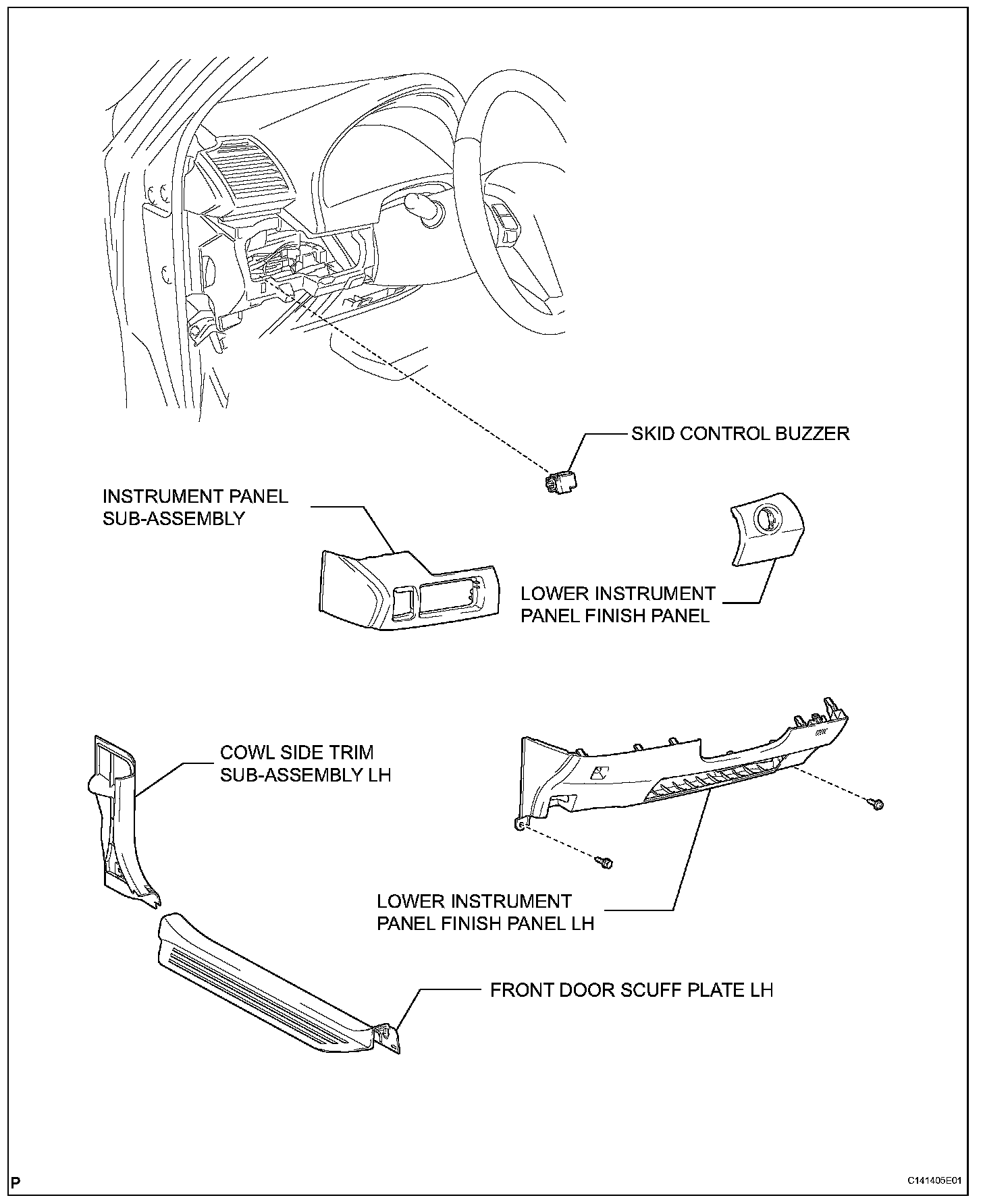 SKID CONTROL BUZZER

INSTRUMENT PANEL SUB-ASSEMBLY

LOWER INSTRUMENT PANEL FINISH PANEL

COWL SIDE TRIM SUB-ASSEMBLY LH

LOWER INSTRUMENT PANEL FINISH PANEL LH

FRONT DOOR SCUFF PLATE LH

P

C141405E01