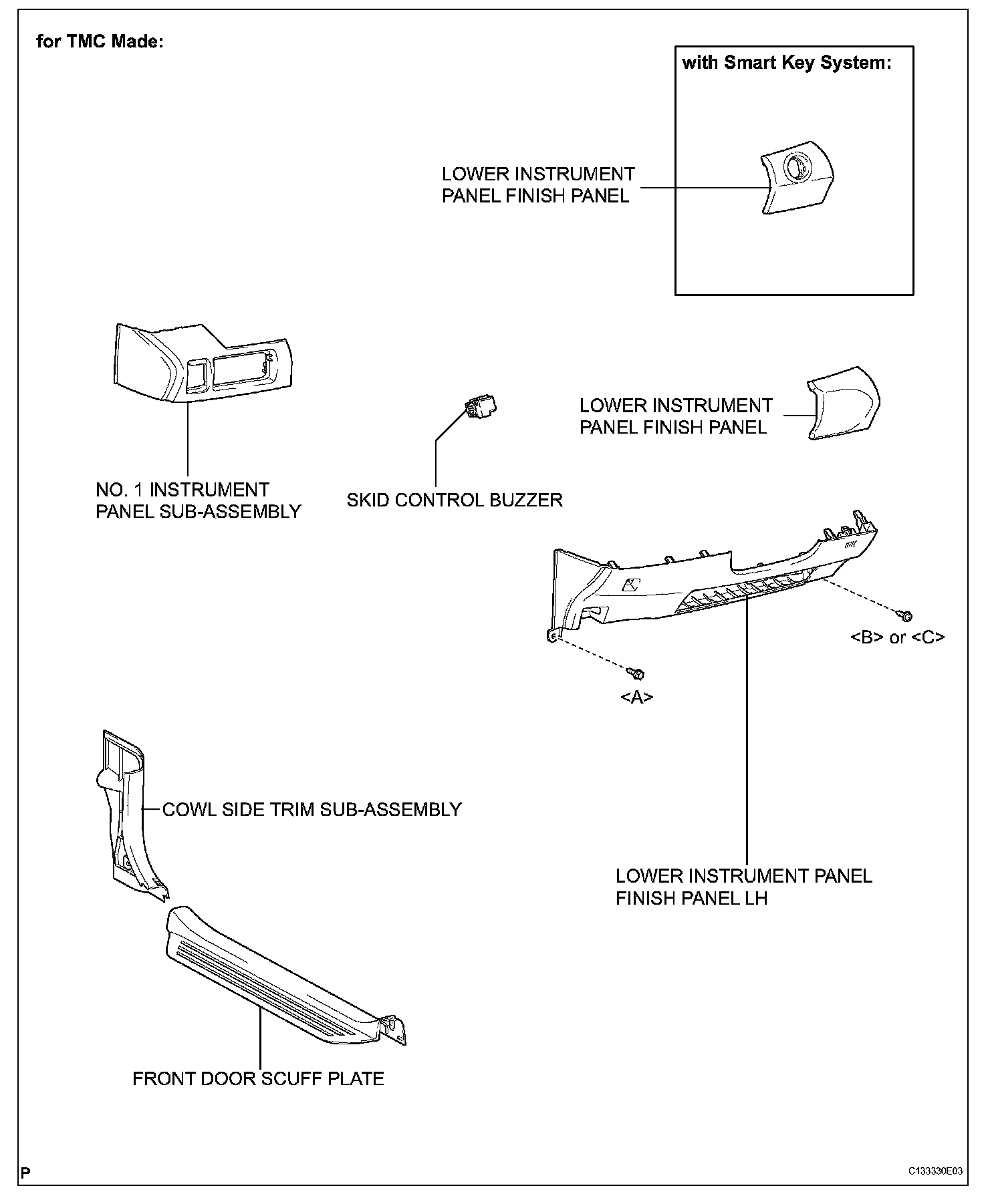 for TMC Made:

with Smart Key System:

LOWER INSTRUMENT PANEL FINISH PANEL

NO. 1 INSTRUMENT PANEL SUB-ASSEMBLY

SKID CONTROL BUZZER

LOWER INSTRUMENT PANEL FINISH PANEL

<B> or <C>

<A>

COWL SIDE TRIM SUB-ASSEMBLY

LOWER INSTRUMENT PANEL FINISH PANEL LH

FRONT DOOR SCUFF PLATE

P

C133330E03