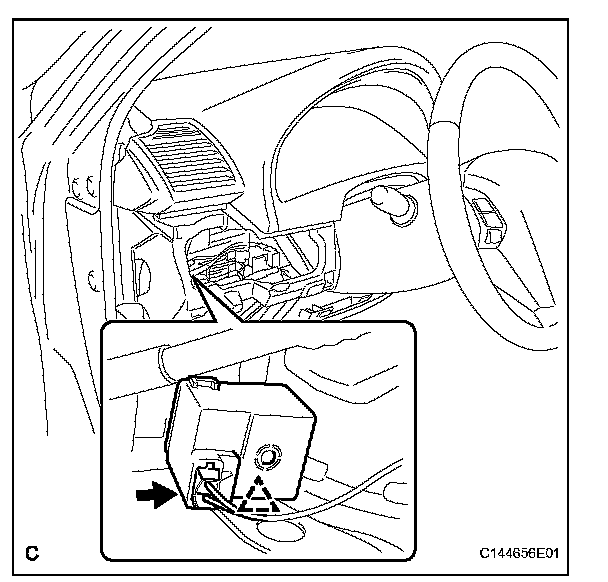 C

C144656E01