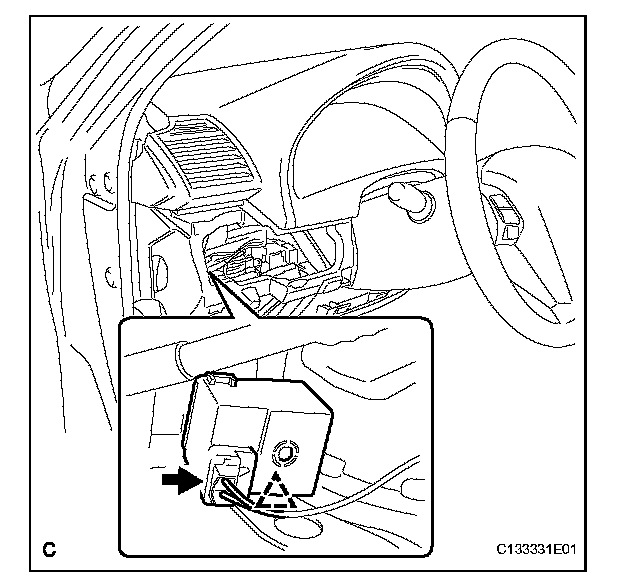 C

C133331E01