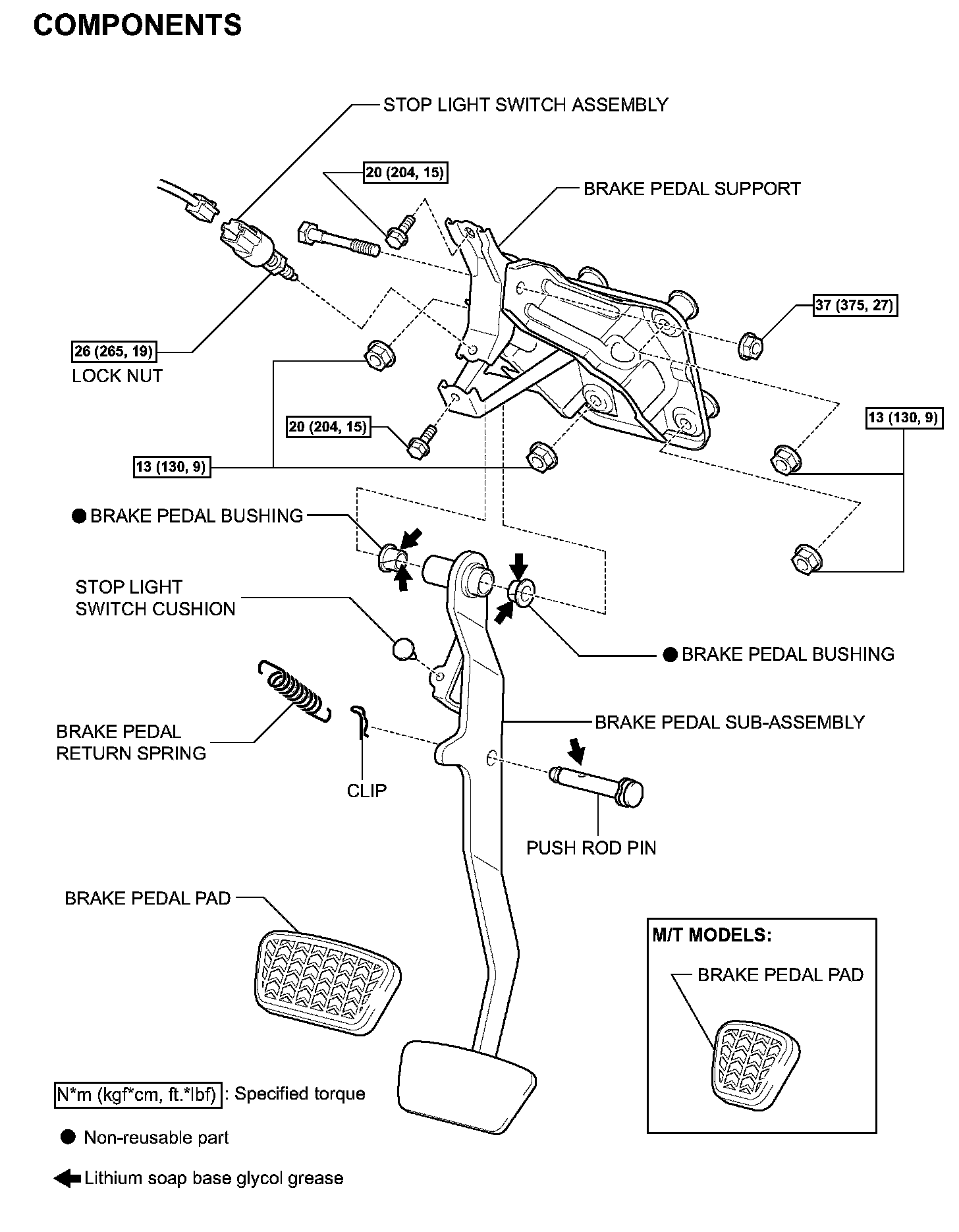 COMPONENTS

STOP LIGHT SWITCH ASSEMBLY

20 (204, 15)

BRAKE PEDAL SUPPORT

37 (375, 27)

26 (265, 19)
LOCK NUT

20 (204, 15)

13 (130, 9)

13 (130, 9)

● BRAKE PEDAL BUSHING

STOP LIGHT SWITCH CUSHION

● BRAKE PEDAL BUSHING

BRAKE PEDAL RETURN SPRING

BRAKE PEDAL SUB-ASSEMBLY

CLIP

PUSH ROD PIN

BRAKE PEDAL PAD

M/T MODELS:

BRAKE PEDAL PAD

N*m (kgf*cm, ft.*lbf) : Specified torque

● Non-reusable part

Lithium soap base glycol grease