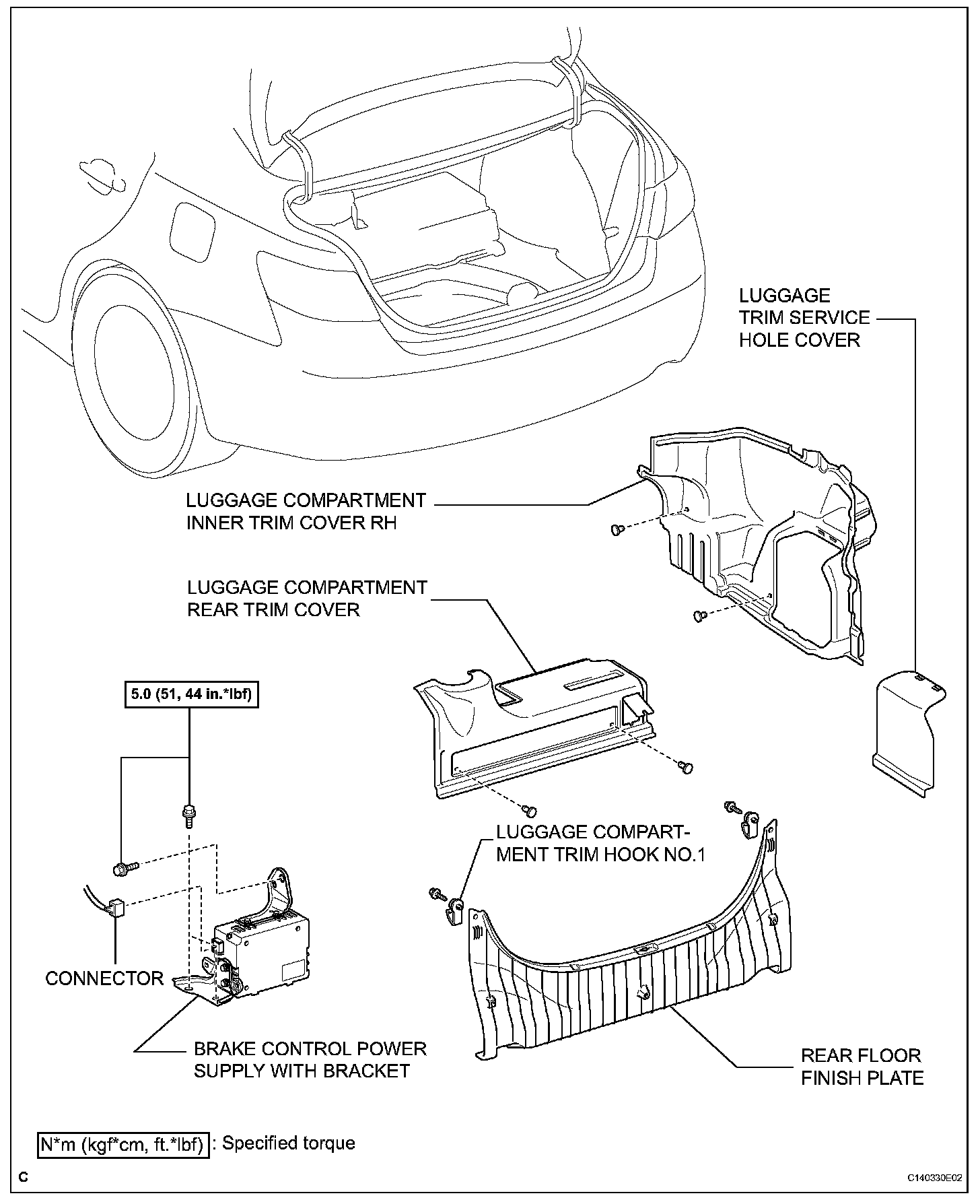 LUGGAGE TRIM SERVICE HOLE COVER

LUGGAGE COMPARTMENT INNER TRIM COVER RH

LUGGAGE COMPARTMENT REAR TRIM COVER

5.0 (51, 44 in.*lbf)

LUGGAGE COMPARTMENT TRIM HOOK NO.1

CONNECTOR

BRAKE CONTROL POWER SUPPLY WITH BRACKET

REAR FLOOR FINISH PLATE

N*m (kgf*cm, ft.*lbf) : Specified torque

C

C140330E02