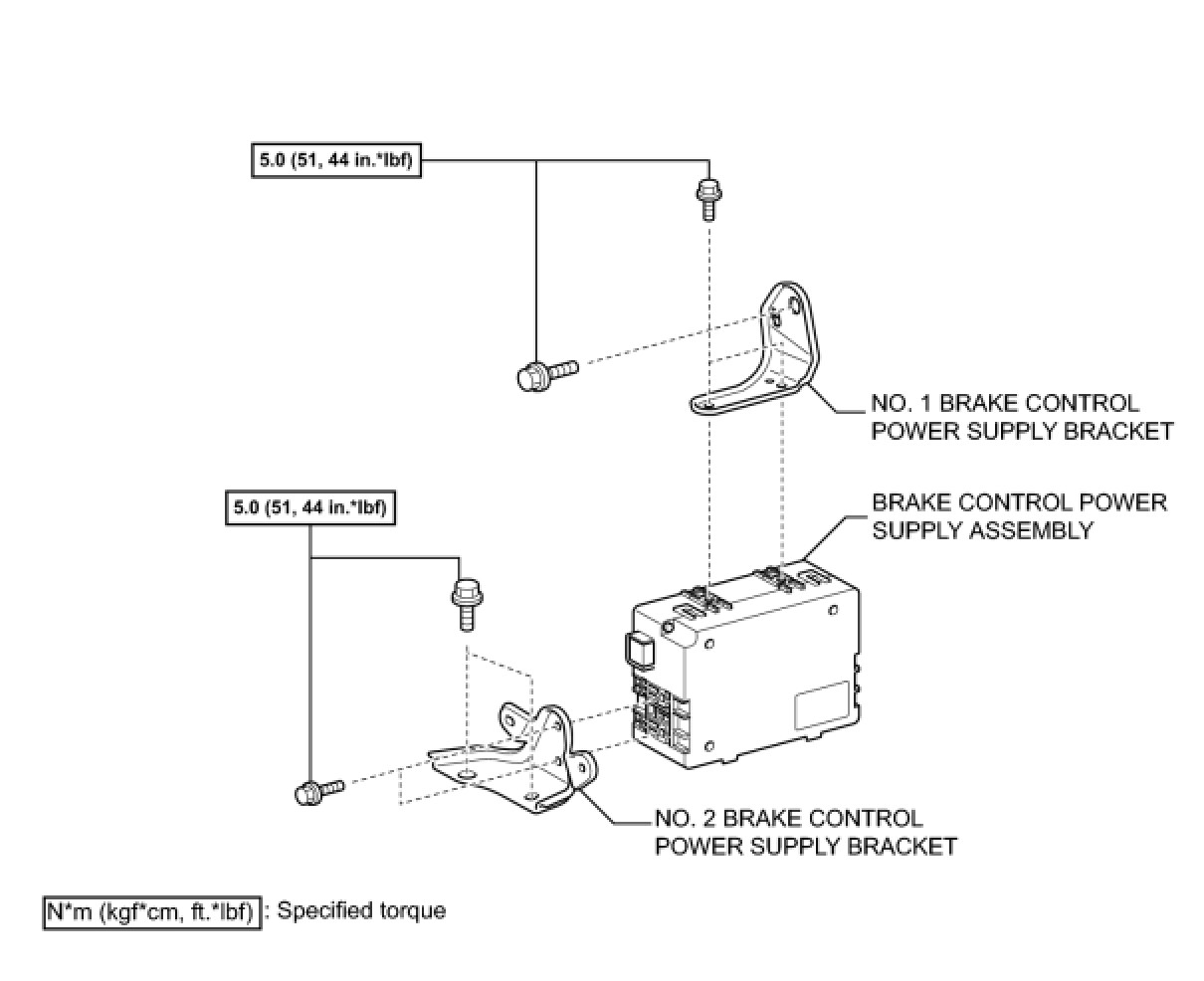 5.0 (51, 44 in.*lbf)

NO. 1 BRAKE CONTROL POWER SUPPLY BRACKET

5.0 (51, 44 in.*lbf)

BRAKE CONTROL POWER SUPPLY ASSEMBLY

NO. 2 BRAKE CONTROL POWER SUPPLY BRACKET

N*m (kgf*cm, ft.*lbf) : Specified torque