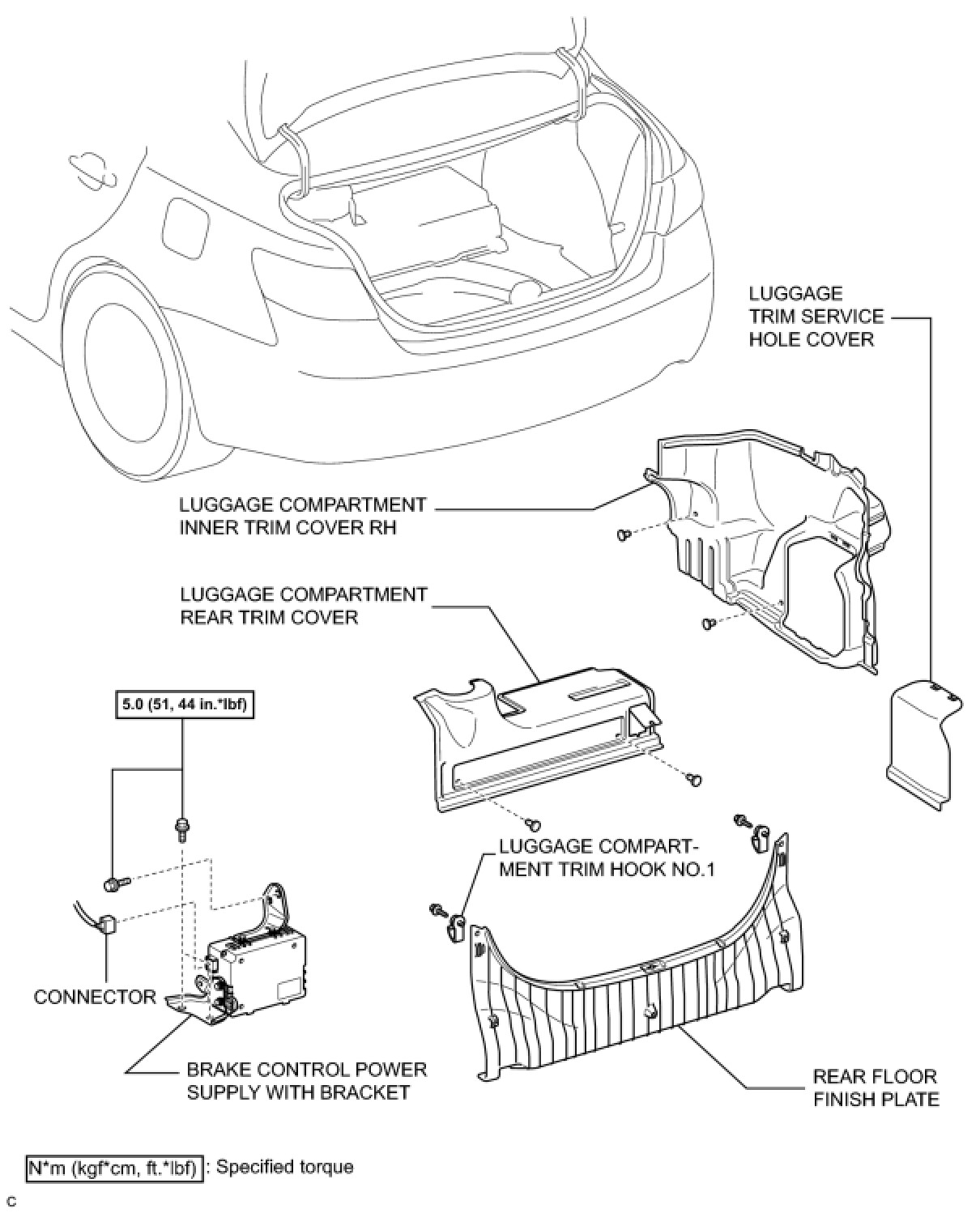 LUGGAGE TRIM SERVICE HOLE COVER

LUGGAGE COMPARTMENT INNER TRIM COVER RH

LUGGAGE COMPARTMENT REAR TRIM COVER

5.0 (51, 44 in.*lbf)

LUGGAGE COMPARTMENT TRIM HOOK NO.1

CONNECTOR

BRAKE CONTROL POWER SUPPLY WITH BRACKET

REAR FLOOR FINISH PLATE

N*m (kgf*cm, ft.*lbf) : Specified torque

C