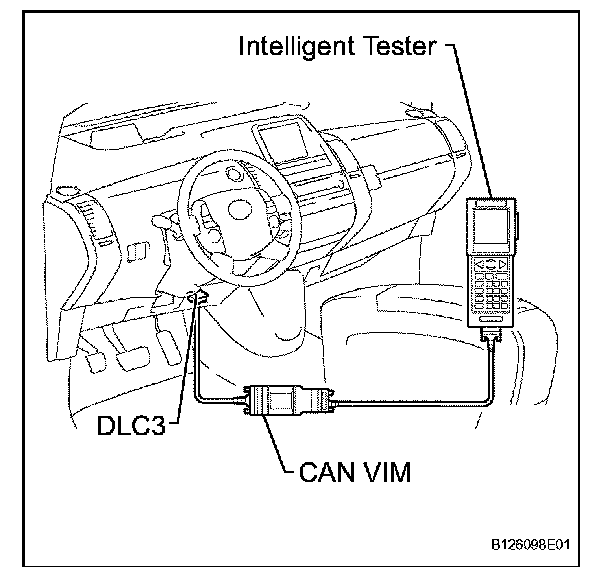 Intelligent Tester

DLC3

CAN VIM

B126098E01