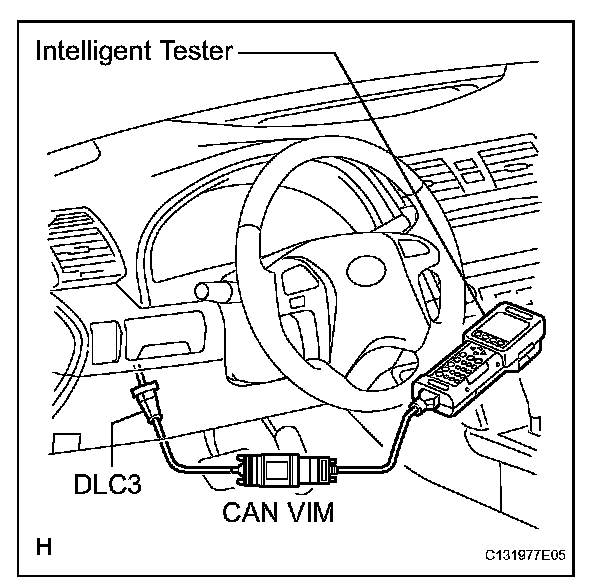 Intelligent Tester

DLC3

CAN VIM

H

C131977E05