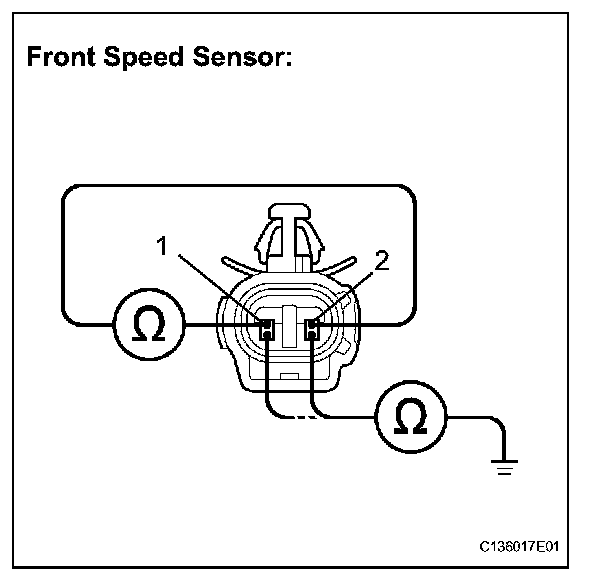 Front Speed Sensor:

1

2

Ω

Ω

C136017E01