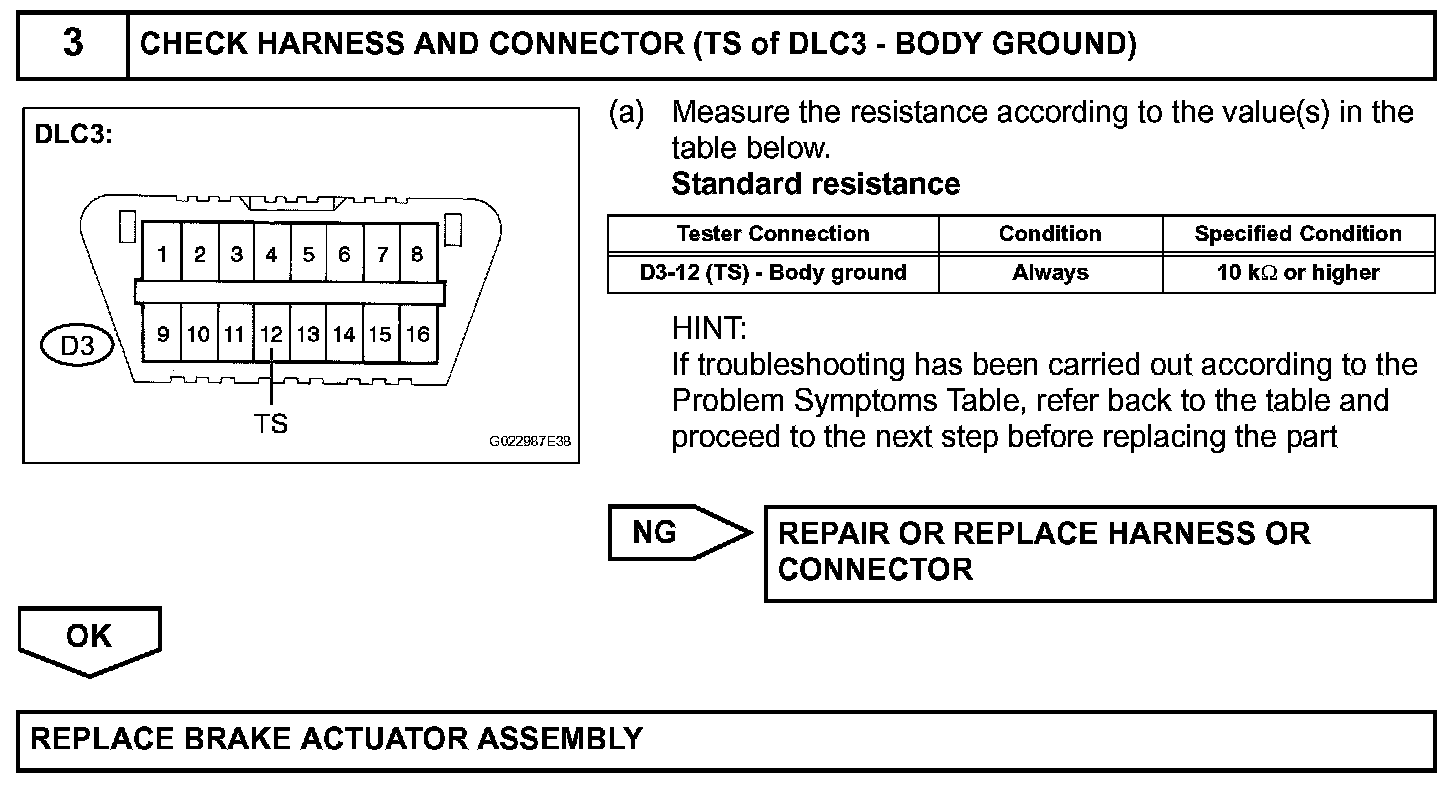 3 CHECK HARNESS AND CONNECTOR (TS of DLC3 - BODY GROUND)

DLC3:

1 2 3 4 5 6 7 8

9 10 11 12 13 14 15 16

D3

TS

G022987E38

(a) Measure the resistance according to the value(s) in the table below.

Standard resistance

| Tester Connection | Condition | Specified Condition |
|---|---|---|
| D3-12 (TS) - Body ground | Always | 10 k$\Omega$ or higher |

HINT:
If troubleshooting has been carried out according to the Problem Symptoms Table, refer back to the table and proceed to the next step before replacing the part

NG

REPAIR OR REPLACE HARNESS OR CONNECTOR

OK

REPLACE BRAKE ACTUATOR ASSEMBLY