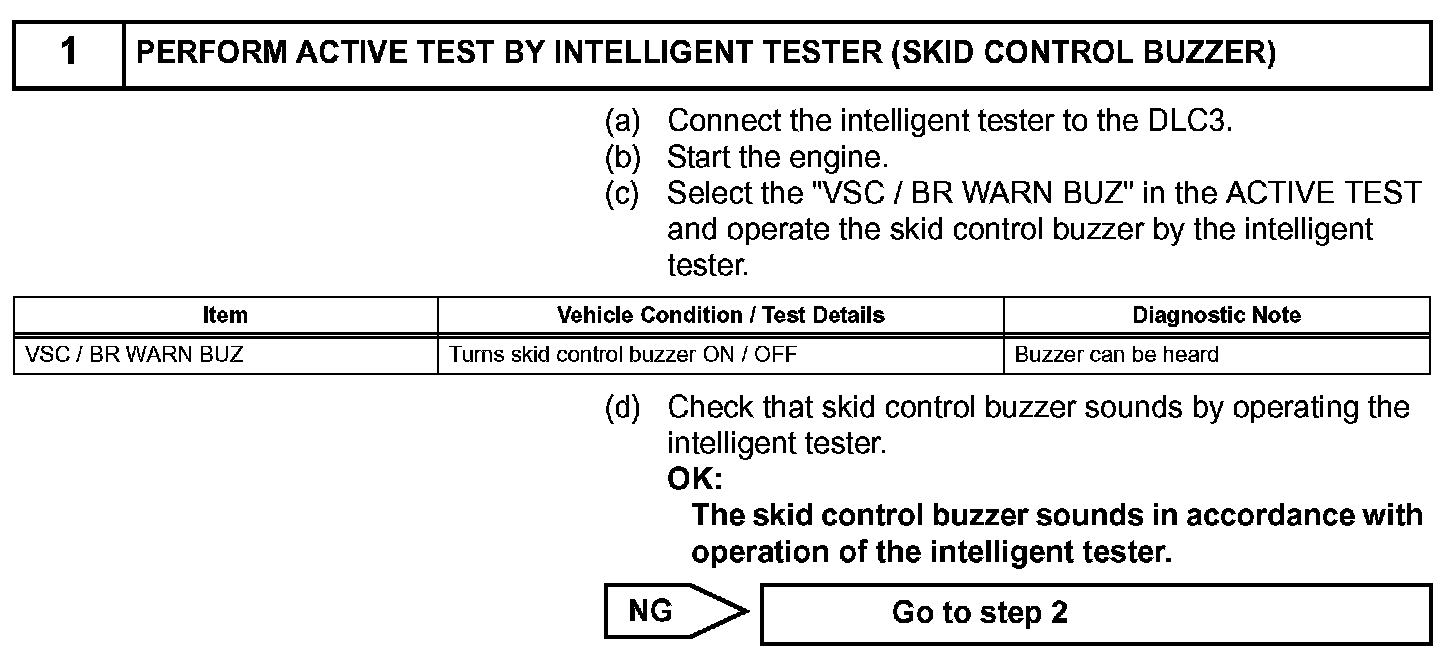 1 PERFORM ACTIVE TEST BY INTELLIGENT TESTER (SKID CONTROL BUZZER)

(a) Connect the intelligent tester to the DLC3.
(b) Start the engine.
(c) Select the "VSC / BR WARN BUZ" in the ACTIVE TEST and operate the skid control buzzer by the intelligent tester.

| Item | Vehicle Condition / Test Details | Diagnostic Note |
|---|---|---|
| VSC / BR WARN BUZ | Turns skid control buzzer ON / OFF | Buzzer can be heard |

(d) Check that skid control buzzer sounds by operating the intelligent tester.
OK:
The skid control buzzer sounds in accordance with operation of the intelligent tester.

NG

Go to step 2