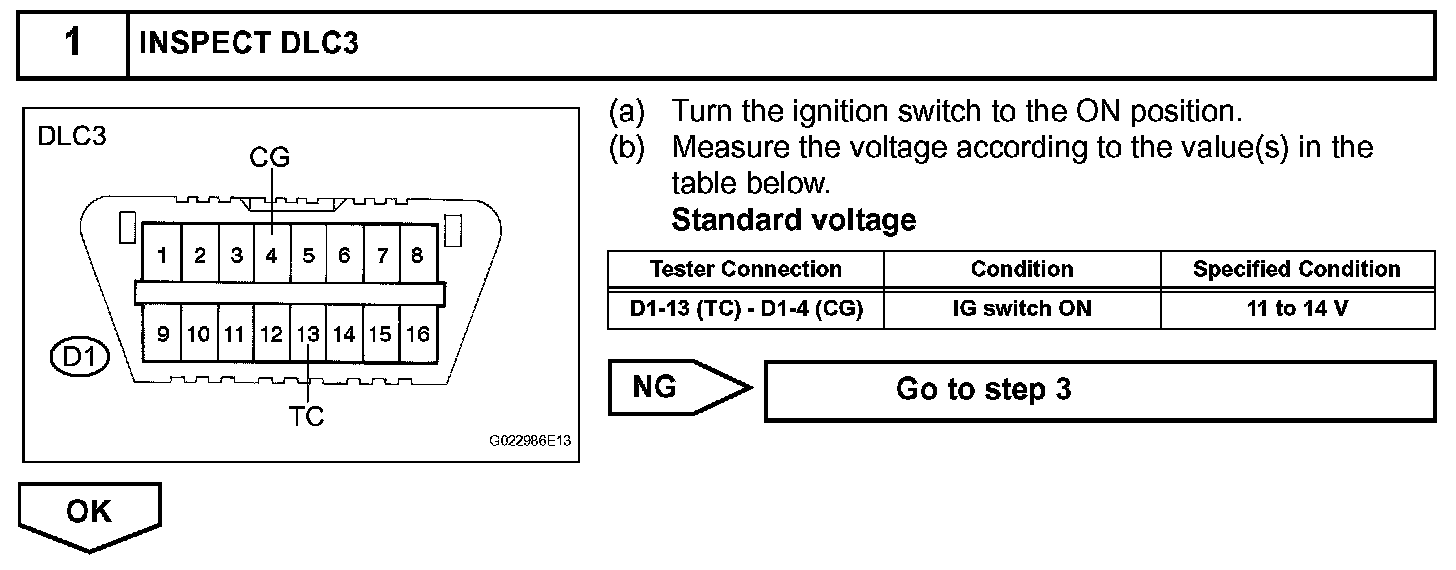 1 INSPECT DLC3

DLC3

CG

1 2 3 4 5 6 7 8

9 10 11 12 13 14 15 16

D1

TC

G022986E13

(a) Turn the ignition switch to the ON position.

(b) Measure the voltage according to the value(s) in the table below.

Standard voltage

| Tester Connection | Condition | Specified Condition |
|---|---|---|
| D1-13 (TC) - D1-4 (CG) | IG switch ON | 11 to 14 V |

NG

Go to step 3

OK