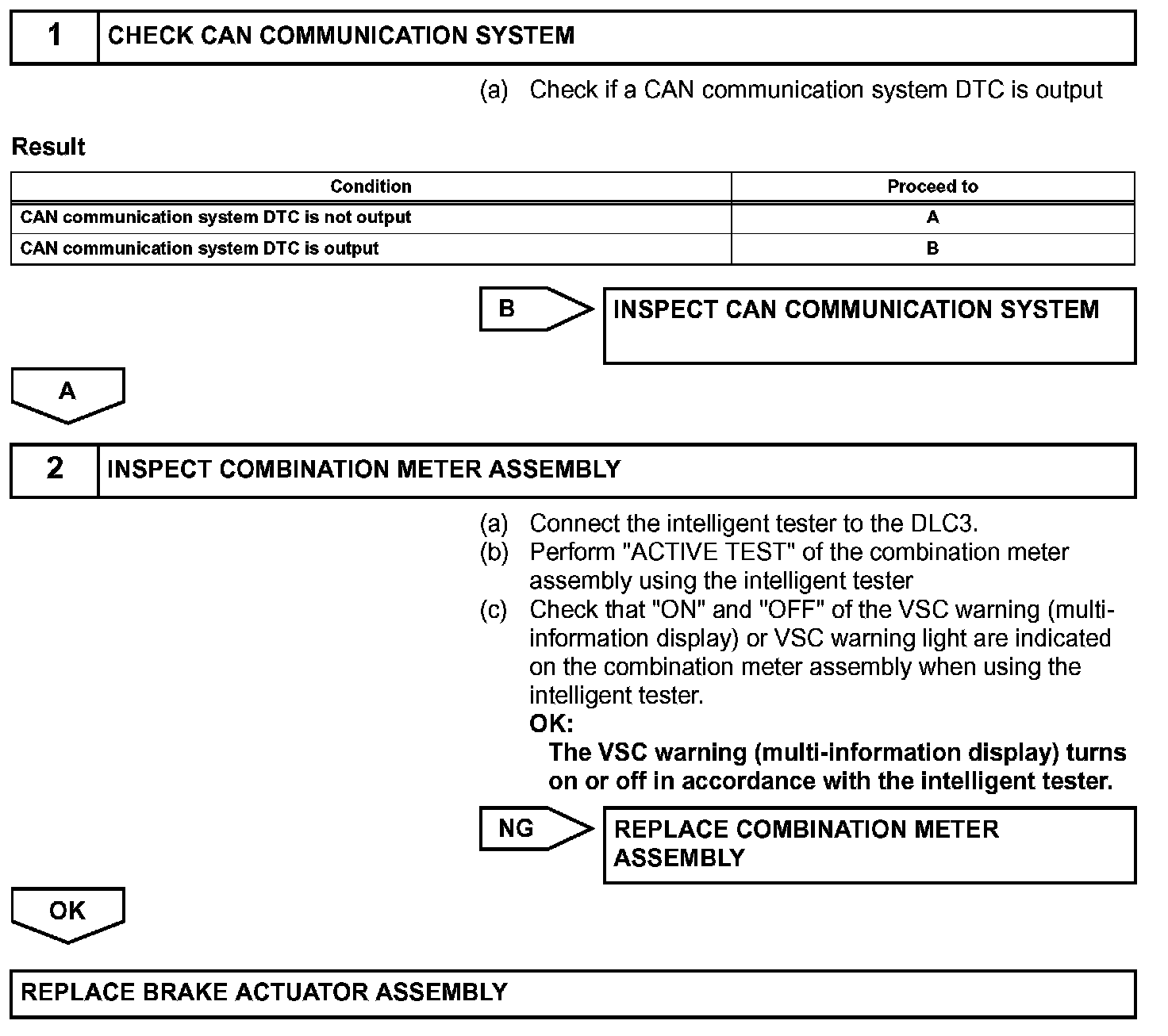 1 CHECK CAN COMMUNICATION SYSTEM

(a) Check if a CAN communication system DTC is output

Result

| Condition | Proceed to |
|---|---|
| CAN communication system DTC is not output | A |
| CAN communication system DTC is output | B |

B INSPECT CAN COMMUNICATION SYSTEM

A

2 INSPECT COMBINATION METER ASSEMBLY

(a) Connect the intelligent tester to the DLC3.
(b) Perform "ACTIVE TEST" of the combination meter assembly using the intelligent tester
(c) Check that "ON" and "OFF" of the VSC warning (multi-information display) or VSC warning light are indicated on the combination meter assembly when using the intelligent tester.
OK:
The VSC warning (multi-information display) turns on or off in accordance with the intelligent tester.

NG REPLACE COMBINATION METER ASSEMBLY

OK

REPLACE BRAKE ACTUATOR ASSEMBLY