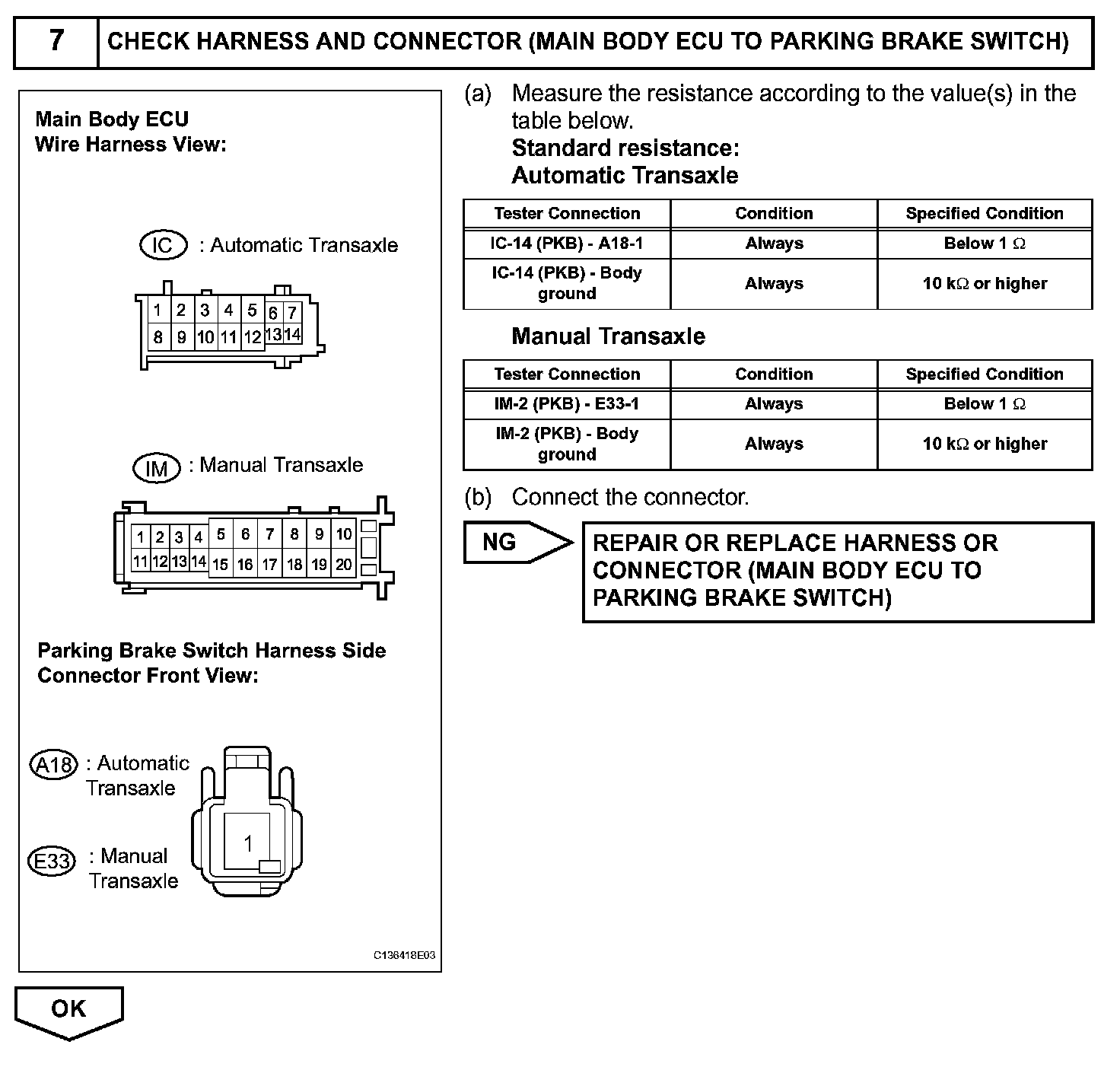 7 CHECK HARNESS AND CONNECTOR (MAIN BODY ECU TO PARKING BRAKE SWITCH)

Main Body ECU
Wire Harness View:

IC : Automatic Transaxle

1 2 3 4 5 6 7
8 9 10 11 12 13 14

IM : Manual Transaxle

1 2 3 4 5 6 7 8 9 10
11 12 13 14 15 16 17 18 19 20

Parking Brake Switch Harness Side Connector Front View:

A18 : Automatic Transaxle

E33 : Manual Transaxle

1

C136418E03

(a) Measure the resistance according to the value(s) in the table below.
Standard resistance:
Automatic Transaxle

| Tester Connection | Condition | Specified Condition |
|---|---|---|
| IC-14 (PKB) - A18-1 | Always | Below 1 $\Omega$ |
| IC-14 (PKB) - Body ground | Always | 10 k$\Omega$ or higher |

Manual Transaxle

| Tester Connection | Condition | Specified Condition |
|---|---|---|
| IM-2 (PKB) - E33-1 | Always | Below 1 $\Omega$ |
| IM-2 (PKB) - Body ground | Always | 10 k$\Omega$ or higher |

(b) Connect the connector.

NG

REPAIR OR REPLACE HARNESS OR CONNECTOR (MAIN BODY ECU TO PARKING BRAKE SWITCH)

OK