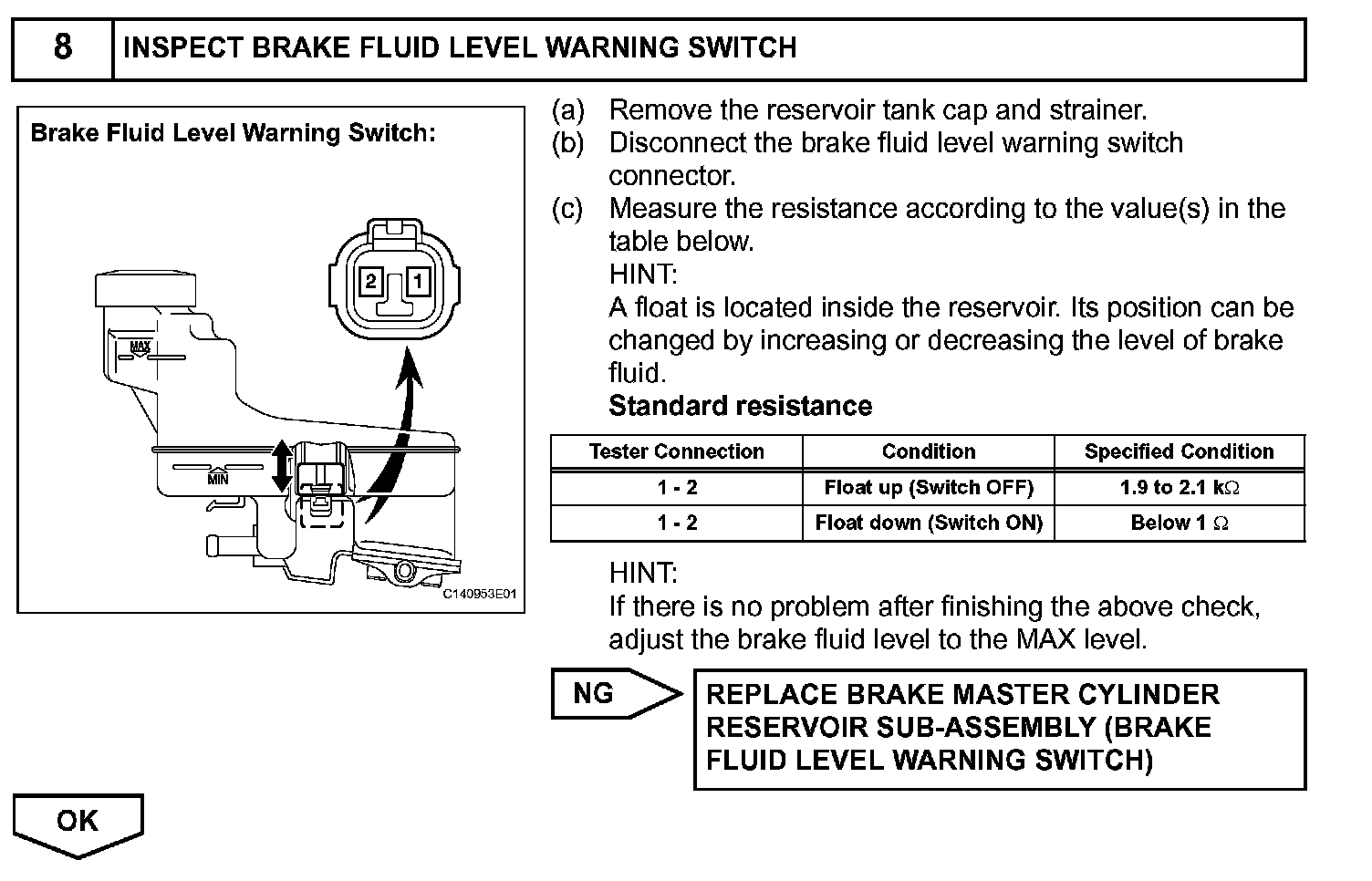 8 INSPECT BRAKE FLUID LEVEL WARNING SWITCH

Brake Fluid Level Warning Switch:

2 1

MAX

MIN

C140953E01

(a) Remove the reservoir tank cap and strainer.
(b) Disconnect the brake fluid level warning switch connector.
(c) Measure the resistance according to the value(s) in the table below.
HINT:
A float is located inside the reservoir. Its position can be changed by increasing or decreasing the level of brake fluid.
Standard resistance

| Tester Connection | Condition | Specified Condition |
|---|---|---|
| 1 - 2 | Float up (Switch OFF) | 1.9 to 2.1 k$\Omega$ |
| 1 - 2 | Float down (Switch ON) | Below 1 $\Omega$ |

HINT:
If there is no problem after finishing the above check, adjust the brake fluid level to the MAX level.

NG

REPLACE BRAKE MASTER CYLINDER RESERVOIR SUB-ASSEMBLY (BRAKE FLUID LEVEL WARNING SWITCH)

OK