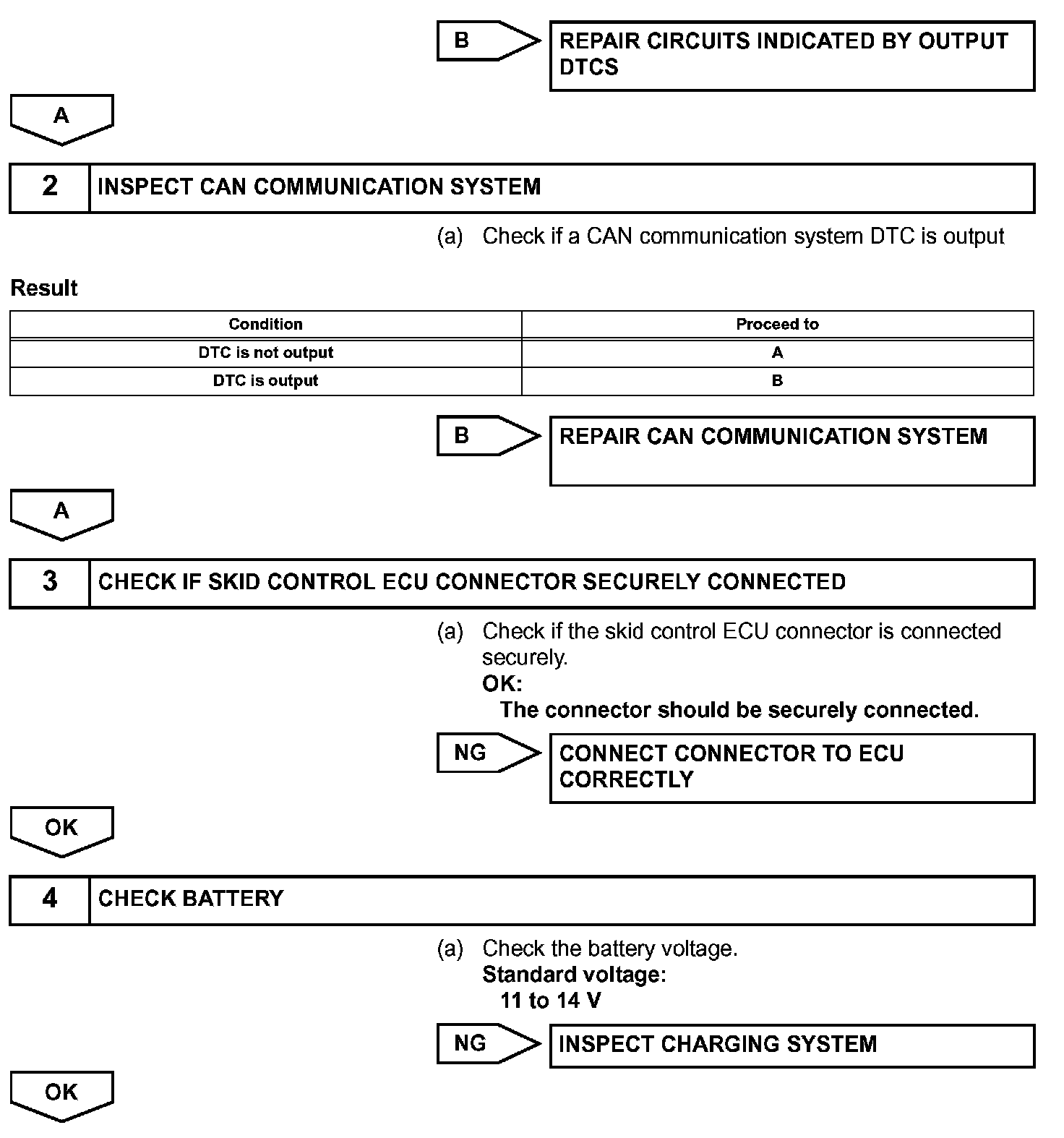 B

REPAIR CIRCUITS INDICATED BY OUTPUT DTCS

A

2 INSPECT CAN COMMUNICATION SYSTEM

(a) Check if a CAN communication system DTC is output

Result

| Condition | Proceed to |
|---|---|
| DTC is not output | A |
| DTC is output | B |

B

REPAIR CAN COMMUNICATION SYSTEM

A

3 CHECK IF SKID CONTROL ECU CONNECTOR SECURELY CONNECTED

(a) Check if the skid control ECU connector is connected securely.
OK:
The connector should be securely connected.

NG

CONNECT CONNECTOR TO ECU CORRECTLY

OK

4 CHECK BATTERY

(a) Check the battery voltage.
Standard voltage:
11 to 14 V

NG

INSPECT CHARGING SYSTEM

OK